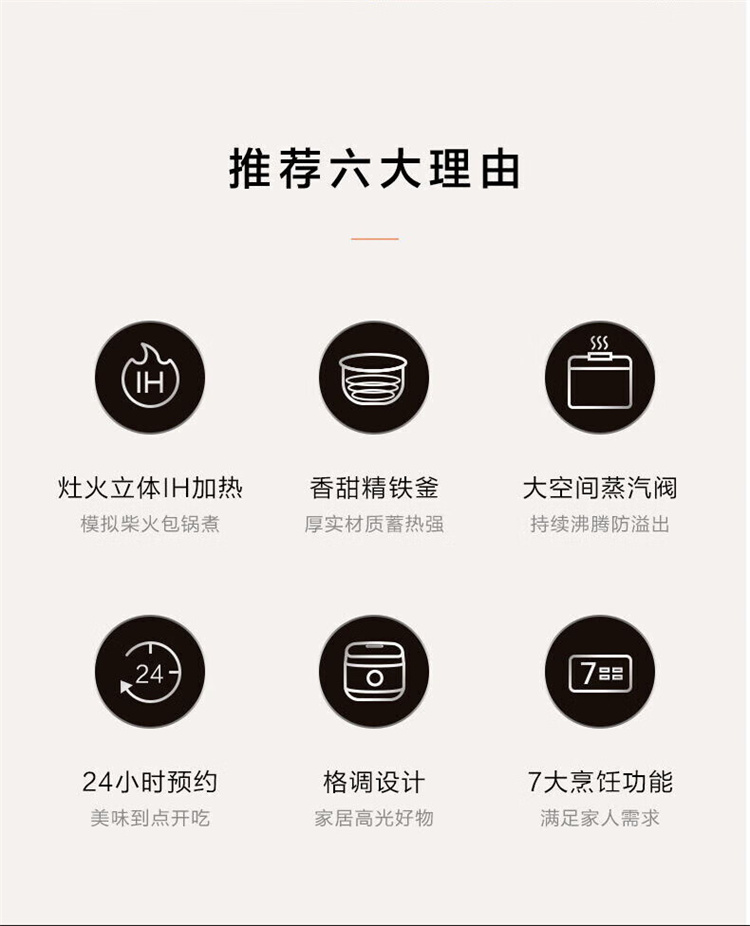 推荐六大理由

IH

灶火立体IH加热
模拟柴火包锅煮

香甜精铁釜
厚实材质蓄热强

大空间蒸汽阀
持续沸腾防溢出

24

24小时预约
美味到点开吃

格调设计
家居高光好物

7

7大烹饪功能
满足家人需求