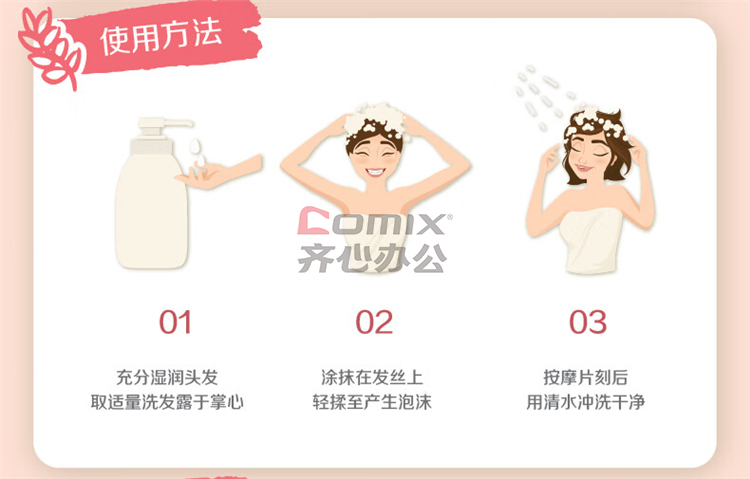 使用方法

Comix®
齐心办公

01

充分湿润头发
取适量洗发露于掌心

02

涂抹在发丝上
轻揉至产生泡沫

03

按摩片刻后
用清水冲洗干净