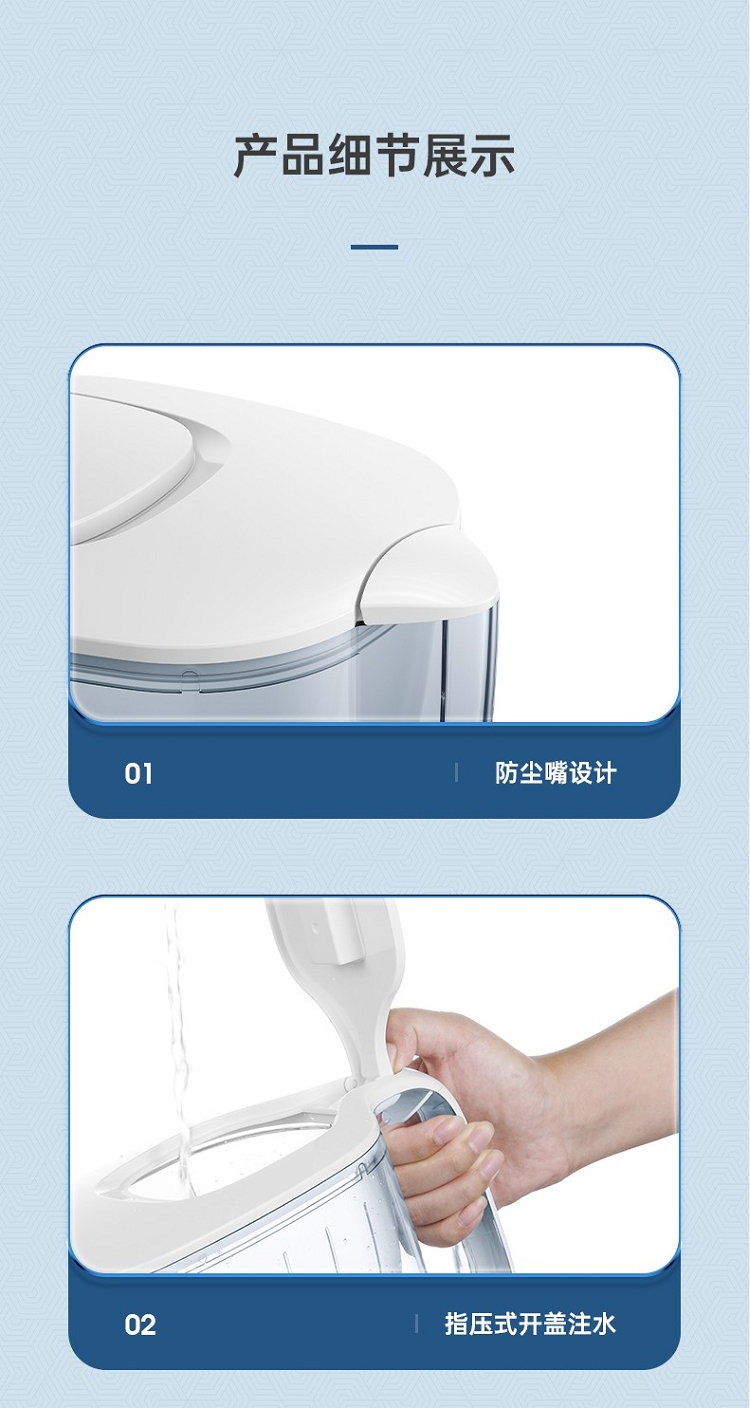 产品细节展示

01

防尘嘴设计

02

指压式开盖注水