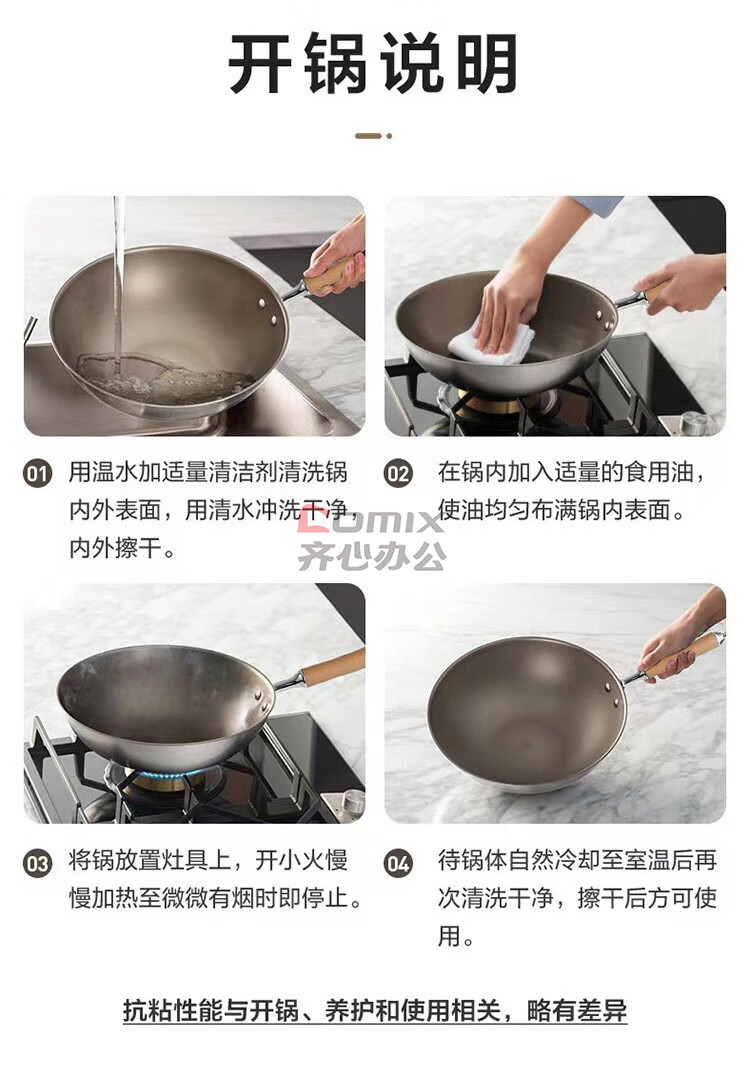 开锅说明

01 用温水加适量清洁剂清洗锅内外表面，用清水冲洗干净，内外擦干。

02 在锅内加入适量的食用油，使油均匀布满锅内表面。

Comix
齐心办公

03 将锅放置灶具上，开小火慢慢加热至微微有烟时即停止。

04 待锅体自然冷却至室温后再次清洗干净，擦干后方可使用。

抗粘性能与开锅、养护和使用相关，略有差异