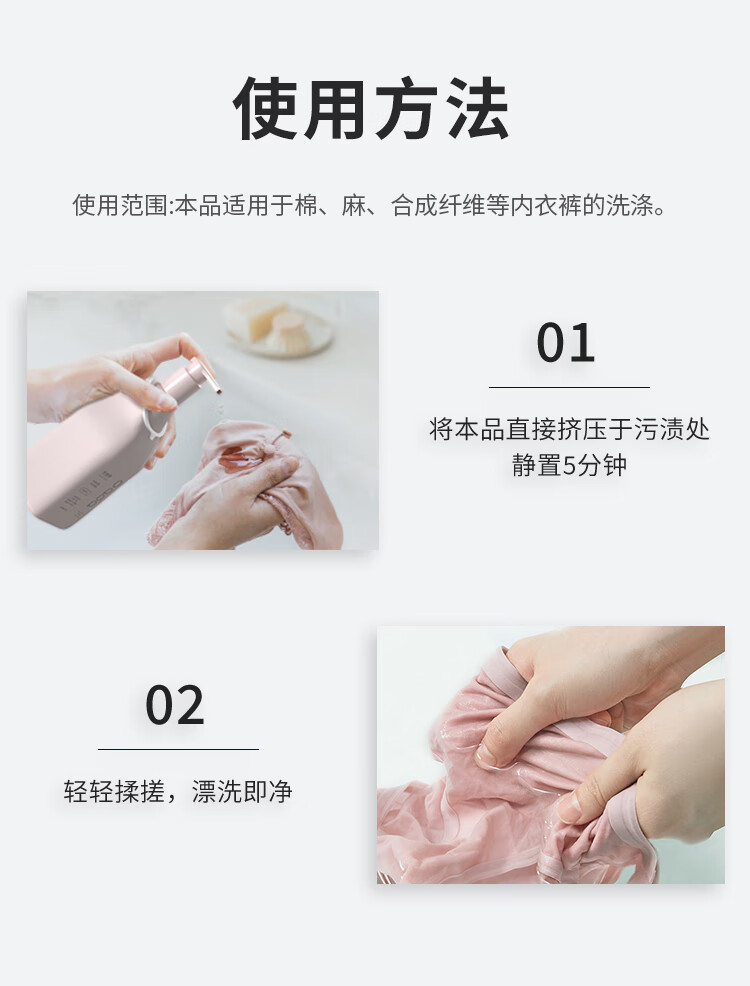 使用方法

使用范围:本品适用于棉、麻、合成纤维等内衣裤的洗涤。

01

将本品直接挤压于污渍处
静置5分钟

02

轻轻揉搓，漂洗即净