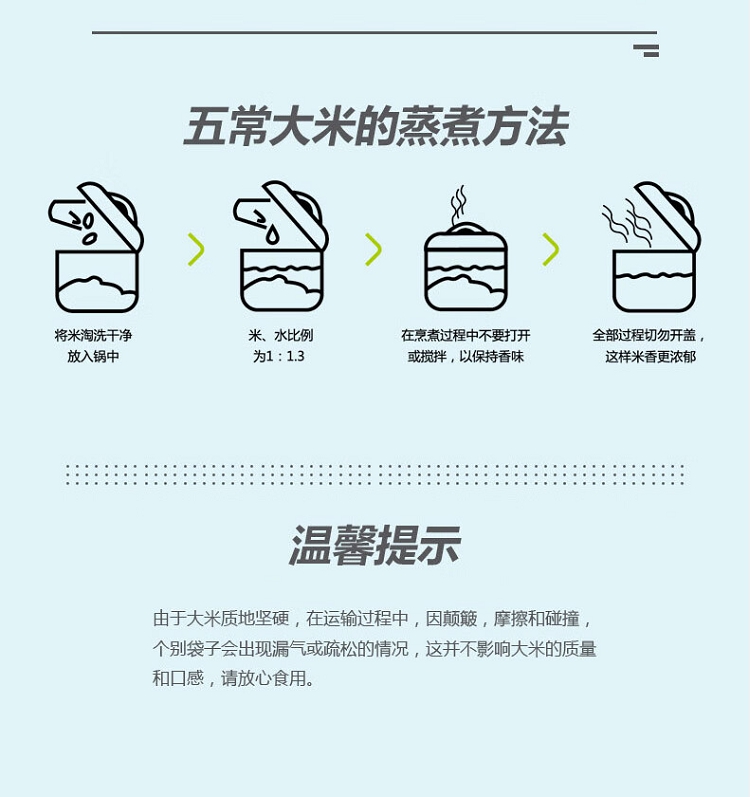 五常大米的蒸煮方法

将米淘洗干净
放入锅中

米、水比例
为1：1.3

在烹煮过程中不要打开
或搅拌，以保持香味

全部过程切勿开盖，
这样米香更浓郁

温馨提示

由于大米质地坚硬，在运输过程中，因颠簸，摩擦和碰撞，个别袋子会出现漏气或疏松的情况，这并不影响大米的质量和口感，请放心食用。