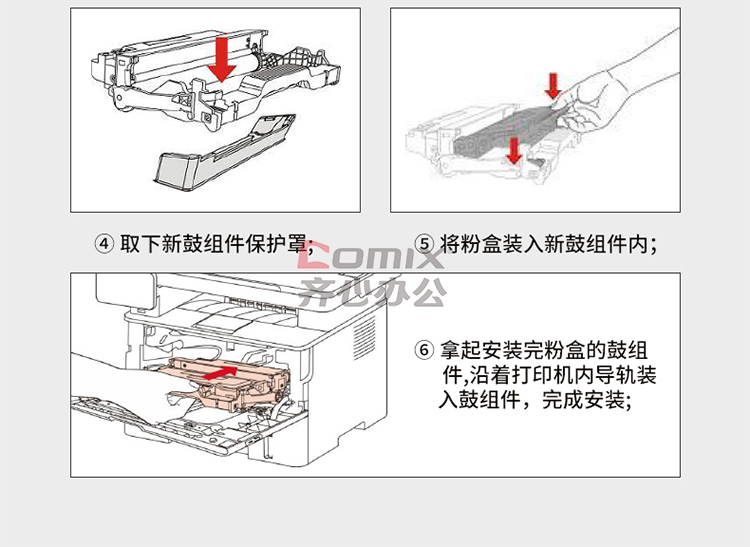 ④ 取下新鼓组件保护罩；

⑤ 将粉盒装入新鼓组件内；

Comix
齐心办公

⑥ 拿起安装完粉盒的鼓组件,沿着打印机内导轨装入鼓组件，完成安装；