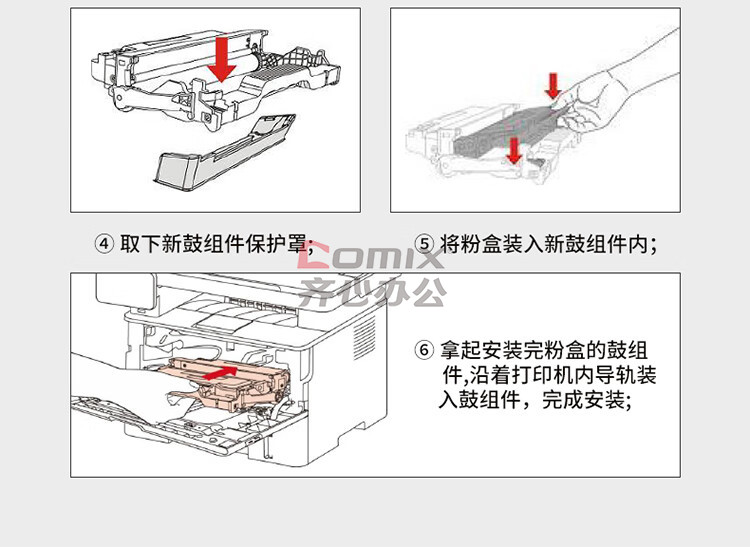 ④ 取下新鼓组件保护罩；

⑤ 将粉盒装入新鼓组件内；

Comix
齐心办公

⑥ 拿起安装完粉盒的鼓组件,沿着打印机内导轨装入鼓组件，完成安装;