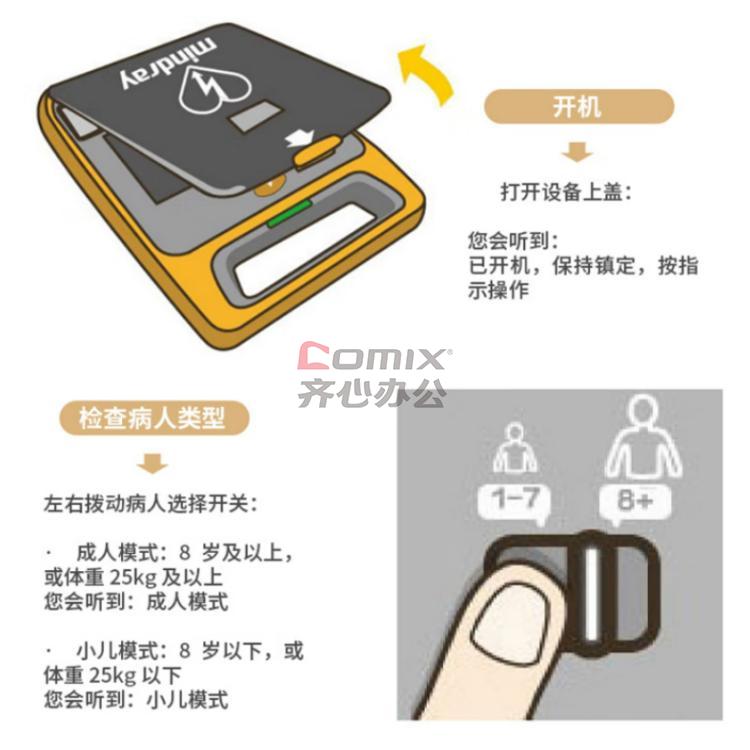 mindray

开机

打开设备上盖：

您会听到：
已开机，保持镇定，按指示操作

Comix
齐心办公

检查病人类型

左右拨动病人选择开关：

· 成人模式：8 岁及以上，或体重 25kg 及以上
您会听到：成人模式

· 小儿模式：8 岁以下，或体重 25kg 以下
您会听到：小儿模式

1-7

8+