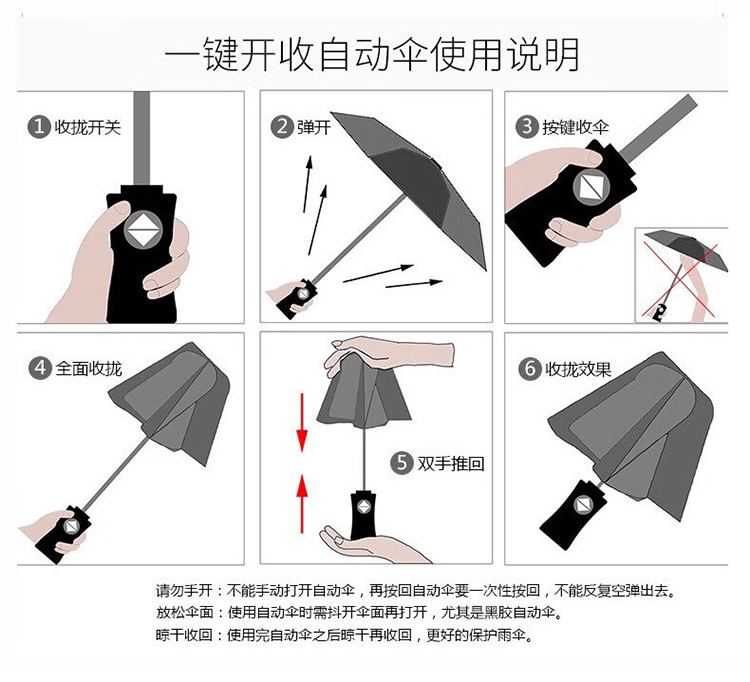 一键开收自动伞使用说明

1 收拢开关

2 弹开

3 按键收伞

4 全面收拢

5 双手推回

6 收拢效果

请勿手开：不能手动打开自动伞，再按回自动伞要一次性按回，不能反复空弹出去。
放松伞面：使用自动伞时需抖开伞面再打开，尤其是黑胶自动伞。
晾干收回：使用完自动伞之后晾干再收回，更好的保护雨伞。