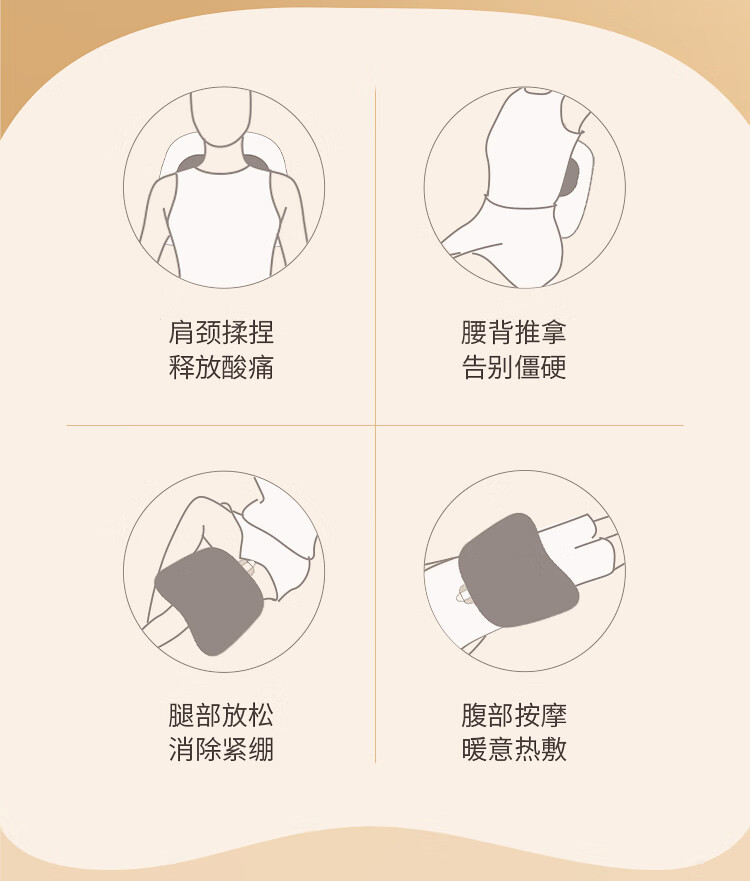 肩颈揉捏
释放酸痛

腰背推拿
告别僵硬

腿部放松
消除紧绷

腹部按摩
暖意热敷