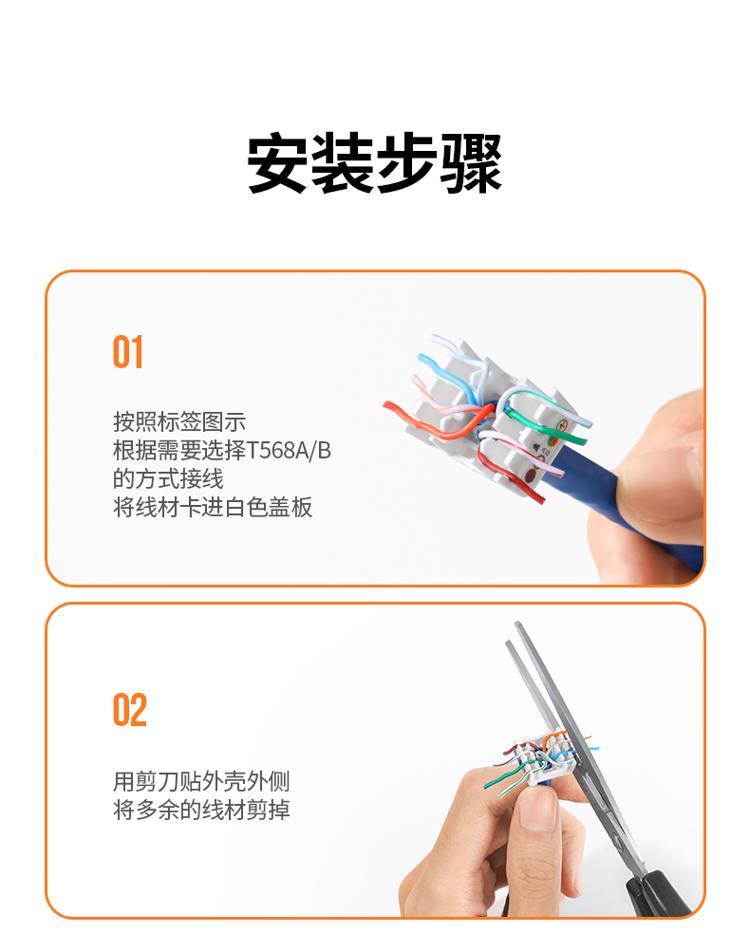 安装步骤

01

按照标签图示
根据需要选择T568A/B
的方式接线
将线材卡进白色盖板

02

用剪刀贴外壳外侧
将多余的线材剪掉