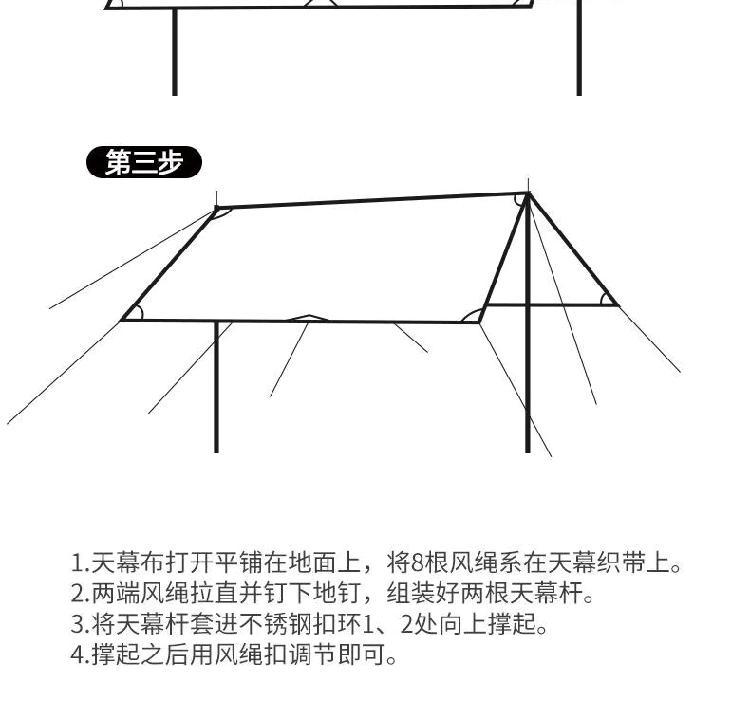 第三步

1.天幕布打开平铺在地面上，将8根风绳系在天幕织带上。
2.两端风绳拉直并钉下地钉，组装好两根天幕杆。
3.将天幕杆套进不锈钢扣环1、2处向上撑起。
4.撑起之后用风绳扣调节即可。