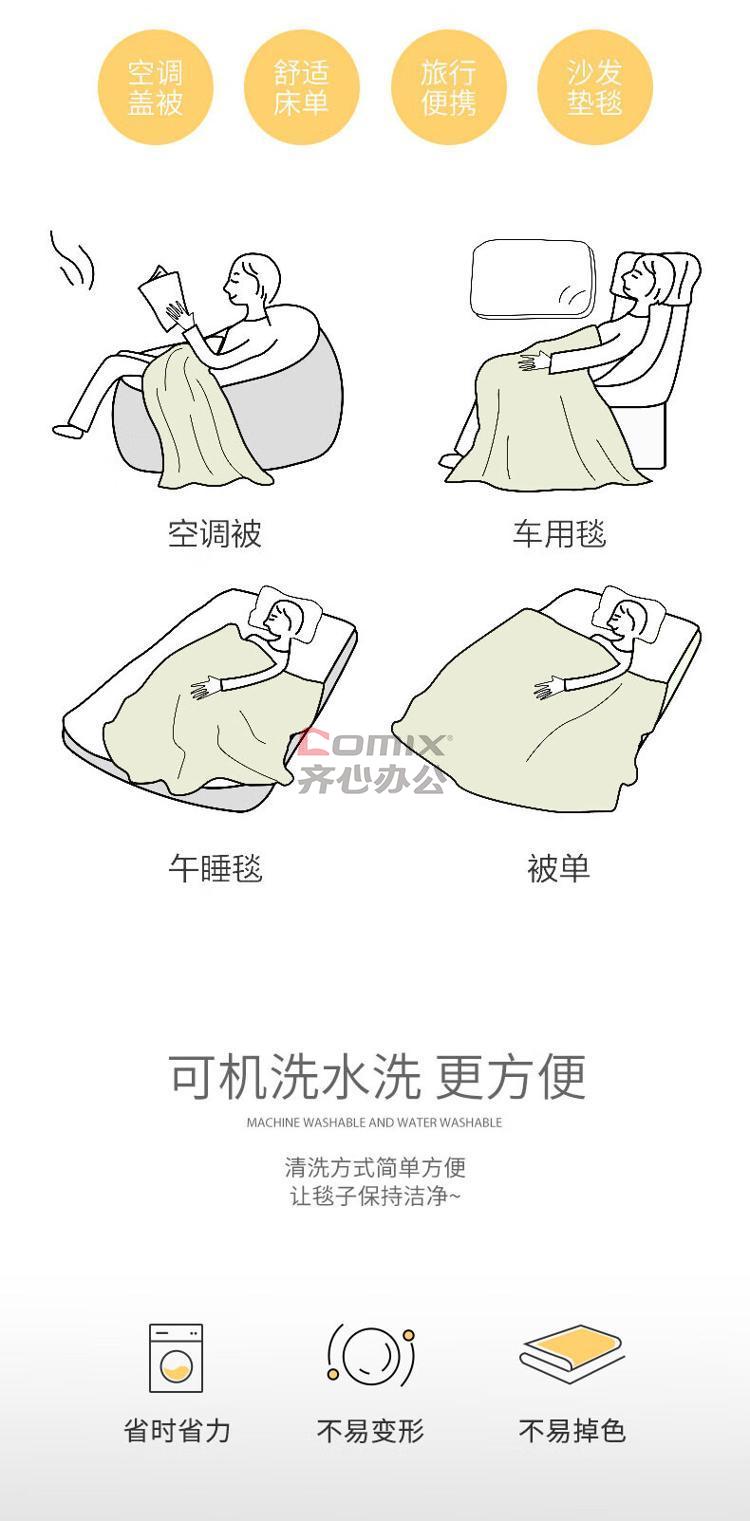 空调盖被

舒适床单

旅行便携

沙发垫毯

空调被

车用毯

Comix®
齐心办公

午睡毯

被单

可机洗水洗 更方便

MACHINE WASHABLE AND WATER WASHABLE

清洗方式简单方便
让毯子保持洁净~

省时省力

不易变形

不易掉色