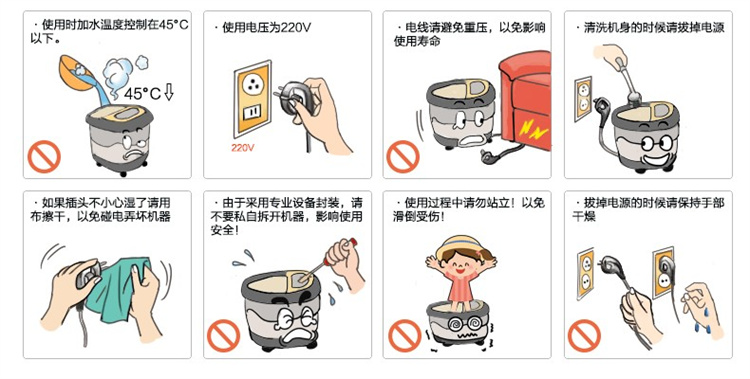 · 使用时加水温度控制在45°C以下。

45°C

· 使用电压为220V

220V

· 电线请避免重压，以免影响使用寿命

· 清洗机身的时候请拔掉电源

· 如果插头不小心湿了请用布擦干，以免碰电弄坏机器

· 由于采用专业设备封装，请不要私自拆开机器，影响使用安全！

· 使用过程中请勿站立！以免滑倒受伤！

· 拔掉电源的时候请保持手部干燥