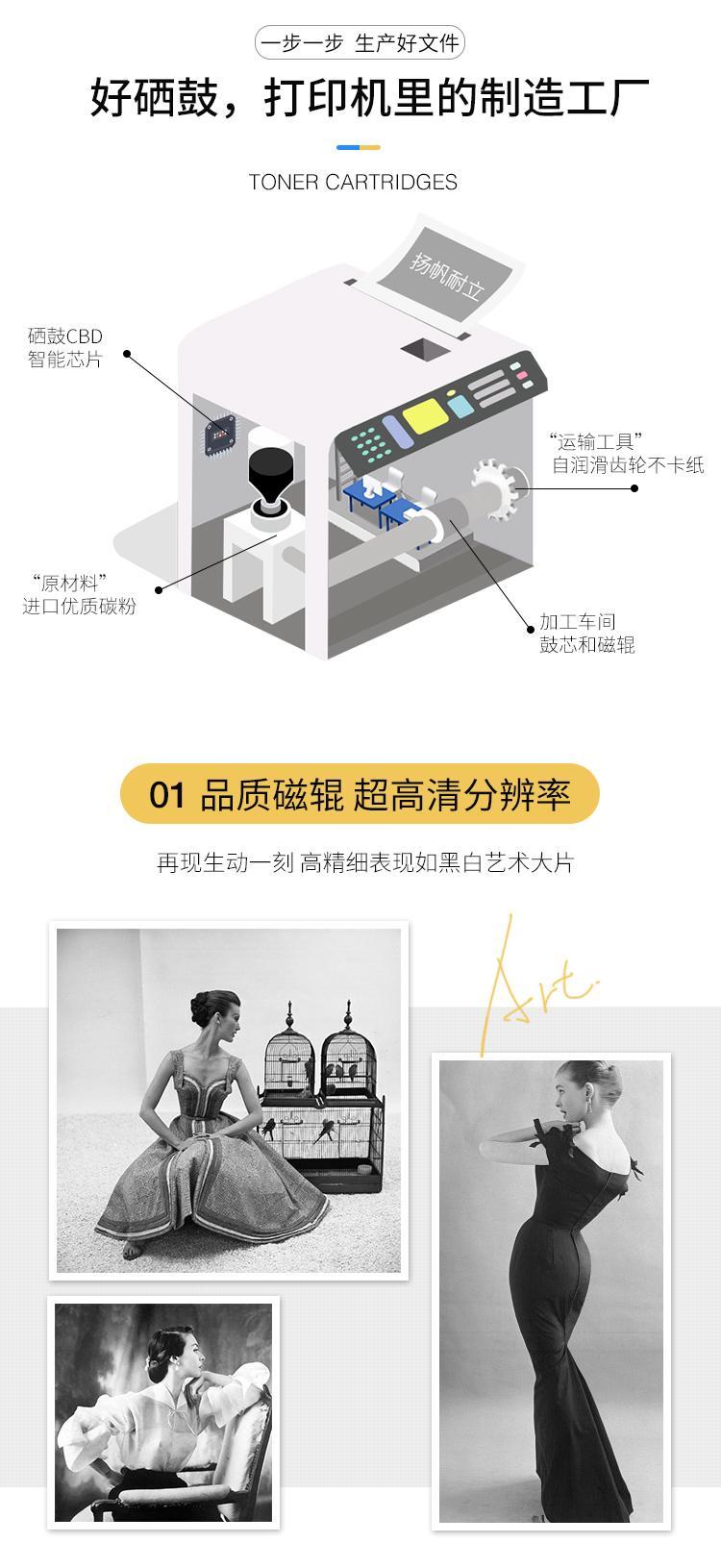 一步一步 生产好文件

好硒鼓，打印机里的制造工厂

TONER CARTRIDGES

扬帆耐立

硒鼓CBD
智能芯片

“运输工具”
自润滑齿轮不卡纸

“原材料”
进口优质碳粉

加工车间
鼓芯和磁辊

01 品质磁辊 超高清分辨率

再现生动一刻 高精细表现如黑白艺术大片

Art.