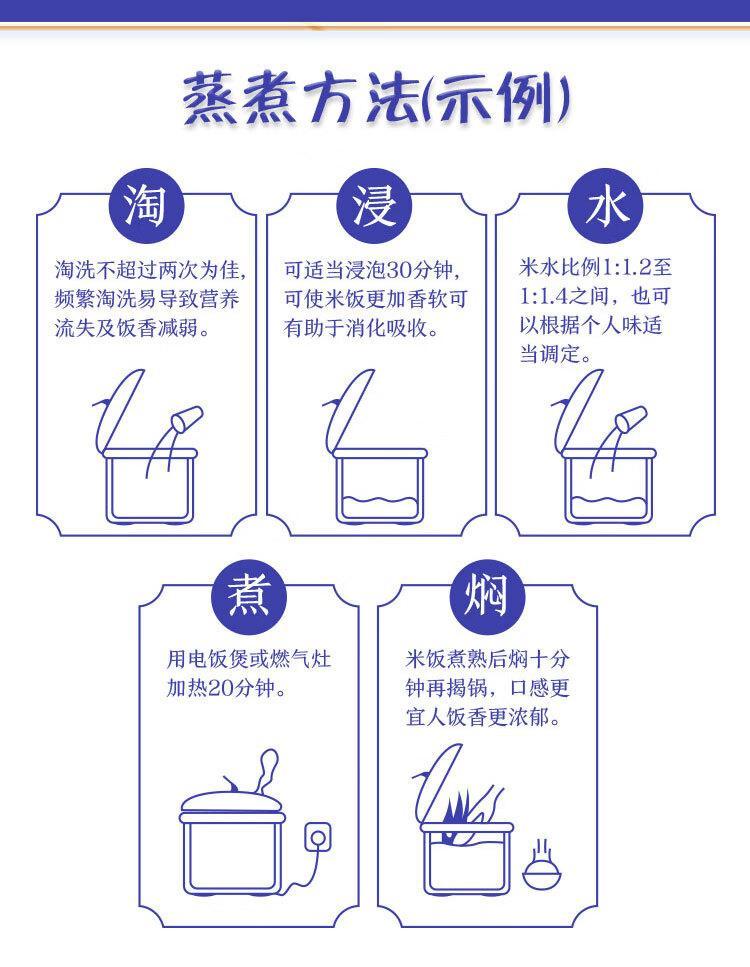 蒸煮方法(示例)

淘

淘洗不超过两次为佳，频繁淘洗易导致营养流失及饭香减弱。

浸

可适当浸泡30分钟，可使米饭更加香软可有助于消化吸收。

水

米水比例1:1.2至1:1.4之间，也可以根据个人味适当调定。

煮

用电饭煲或燃气灶加热20分钟。

焖

米饭煮熟后焖十分钟再揭锅，口感更宜人饭香更浓郁。