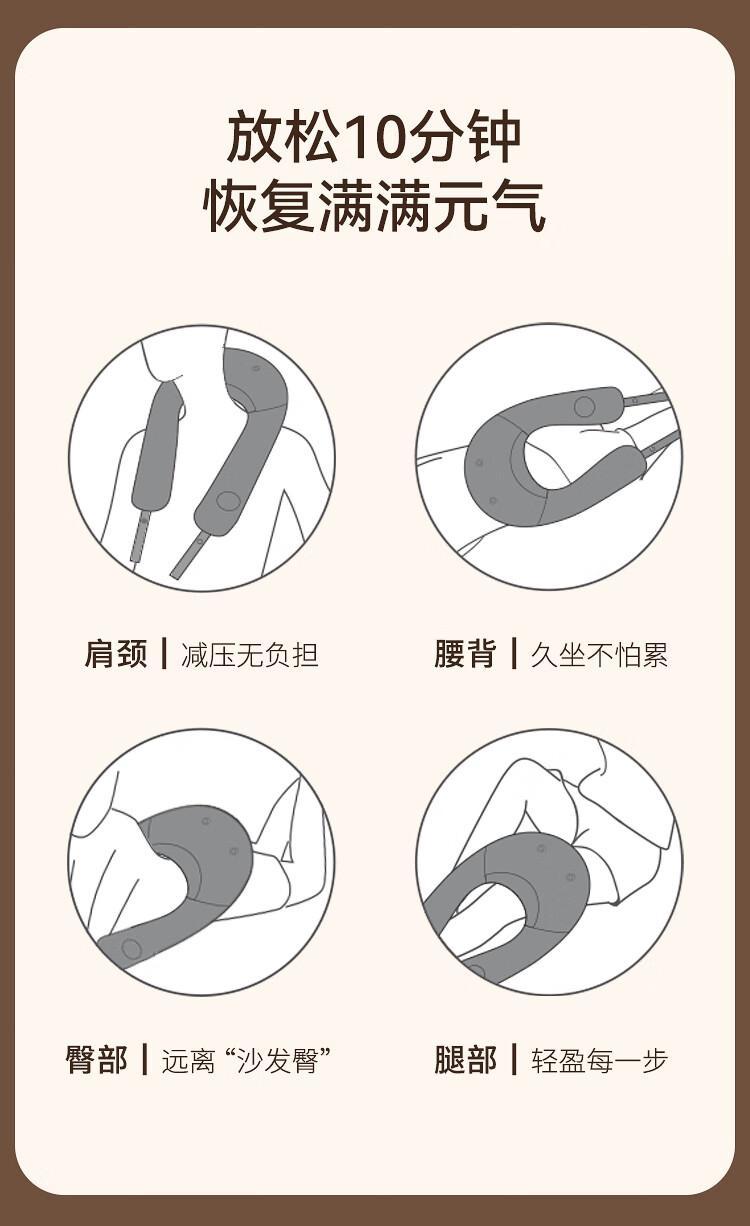 放松10分钟
恢复满满元气

肩颈 | 减压无负担

腰背 | 久坐不怕累

臀部 | 远离“沙发臀”

腿部 | 轻盈每一步