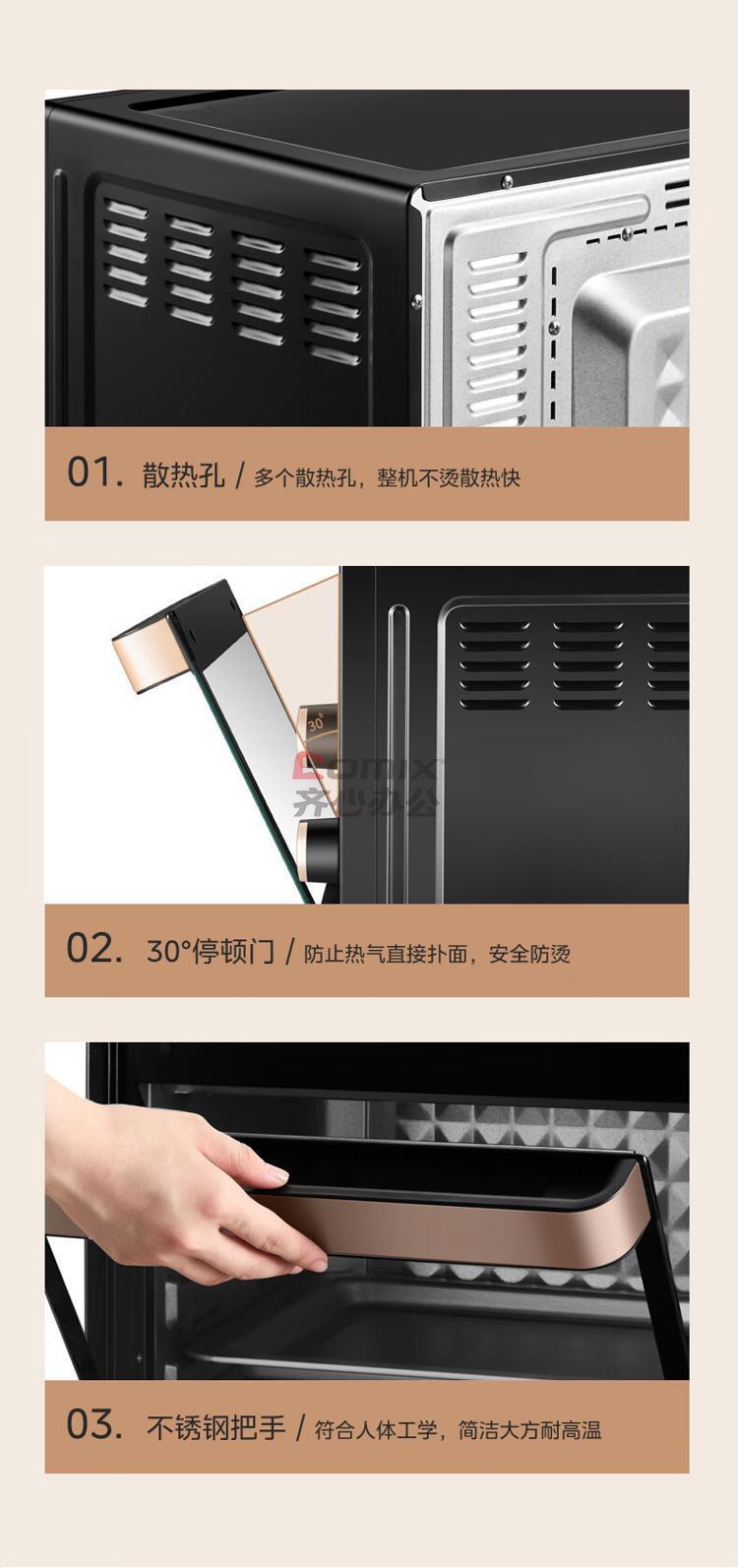 01. 散热孔 / 多个散热孔，整机不烫散热快

30°

Comix
齐心办公

02. 30°停顿门 / 防止热气直接扑面，安全防烫

03. 不锈钢把手 / 符合人体工学，简洁大方耐高温