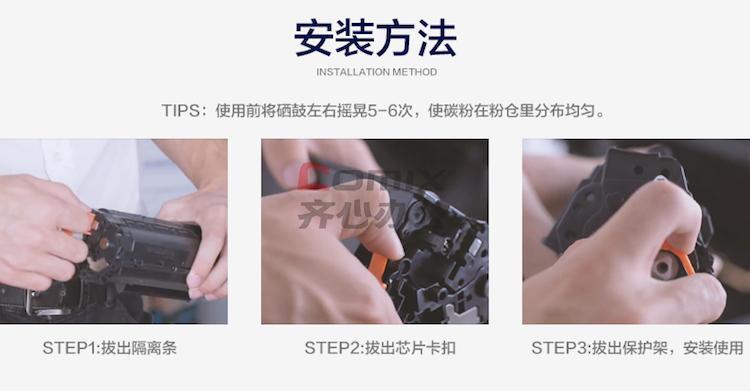 安装方法

INSTALLATION METHOD

TIPS：使用前将硒鼓左右摇晃5-6次，使碳粉在粉仓里分布均匀。

COMIX
齐心办

STEP1:拔出隔离条

STEP2:拔出芯片卡扣

STEP3:拔出保护架，安装使用