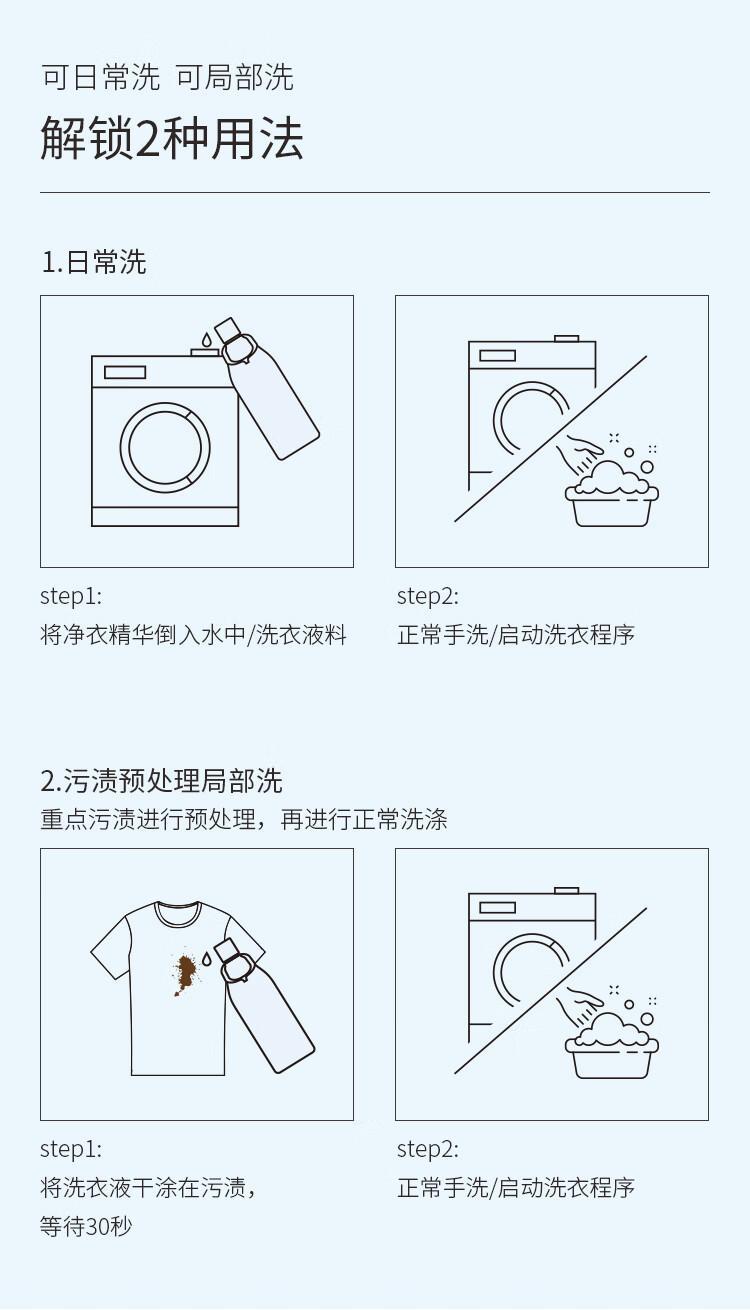 可日常洗 可局部洗

解锁2种用法

1.日常洗

step1:
将净衣精华倒入水中/洗衣液料

step2:
正常手洗/启动洗衣程序

2.污渍预处理局部洗

重点污渍进行预处理，再进行正常洗涤

step1:
将洗衣液干涂在污渍，等待30秒

step2:
正常手洗/启动洗衣程序