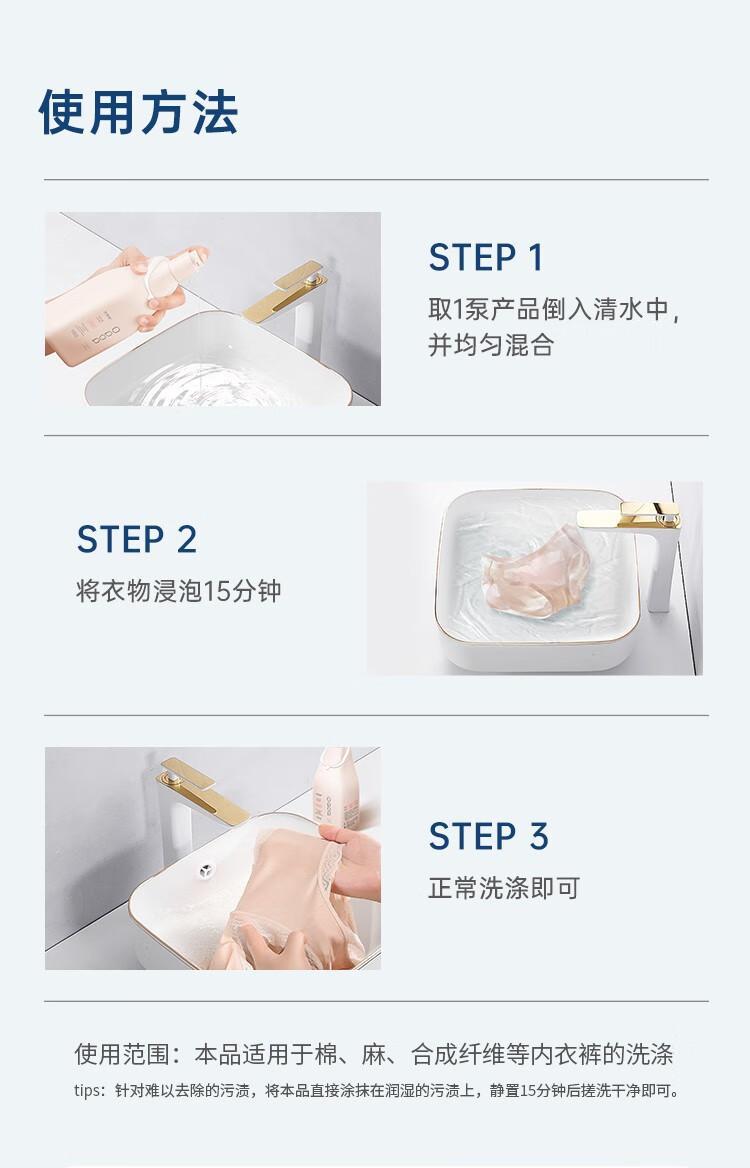 使用方法

STEP 1
取1泵产品倒入清水中，并均匀混合

STEP 2
将衣物浸泡15分钟

STEP 3
正常洗涤即可

使用范围：本品适用于棉、麻、合成纤维等内衣裤的洗涤
tips：针对难以去除的污渍，将本品直接涂抹在润湿的污渍上，静置15分钟后搓洗干净即可。