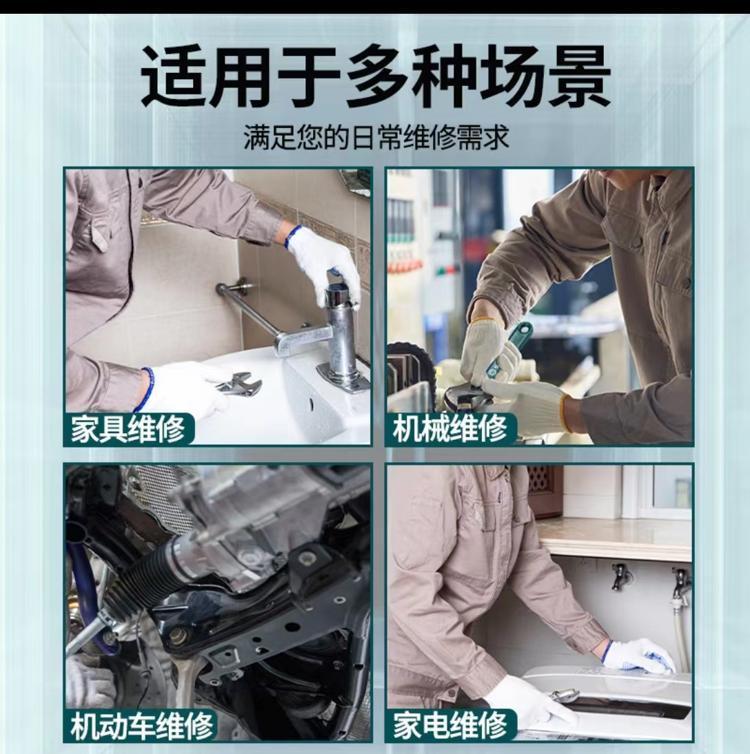 适用于多种场景

满足您的日常维修需求

家具维修

机械维修

机动车维修

家电维修