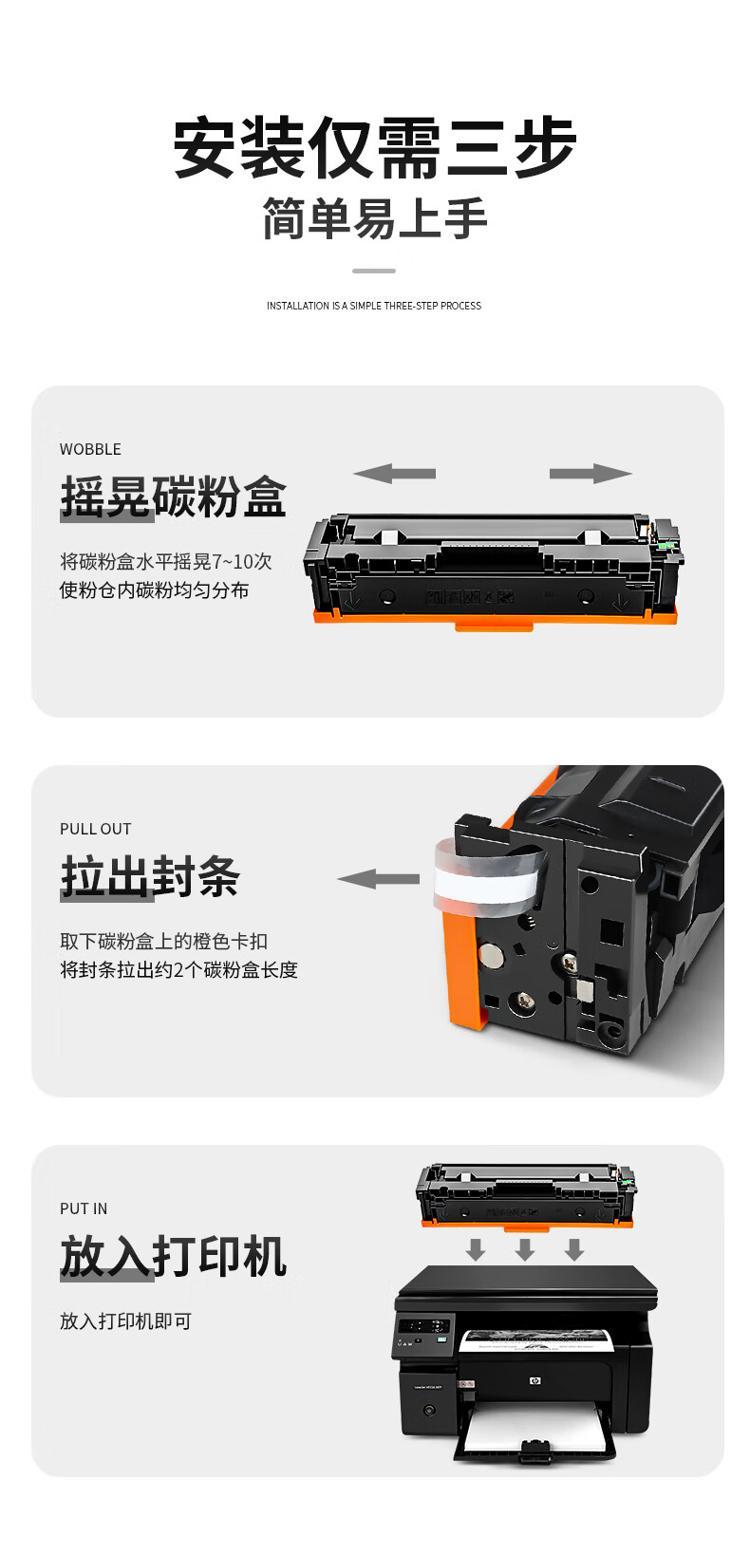 安装仅需三步
简单易上手

INSTALLATION IS A SIMPLE THREE-STEP PROCESS

WOBBLE
摇晃碳粉盒

将碳粉盒水平摇晃7~10次
使粉仓内碳粉均匀分布

PULL OUT
拉出封条

取下碳粉盒上的橙色卡扣
将封条拉出约2个碳粉盒长度

PUT IN
放入打印机

放入打印机即可