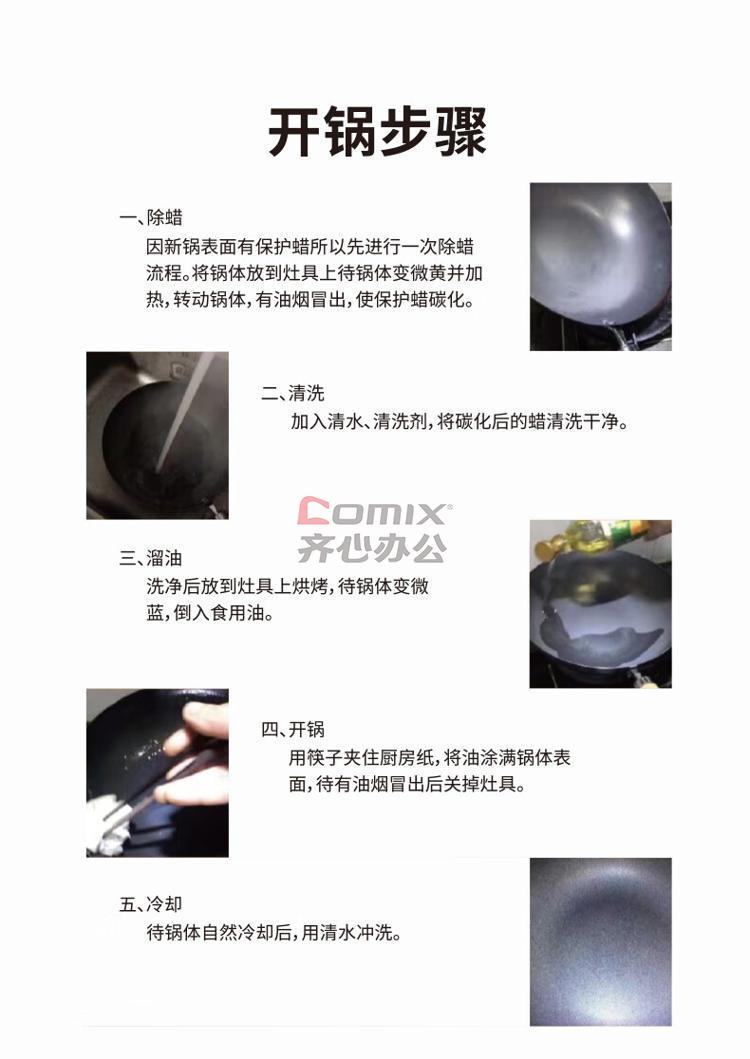 开锅步骤

一、除蜡
因新锅表面有保护蜡所以先进行一次除蜡流程。将锅体放到灶具上待锅体变微黄并加热，转动锅体，有油烟冒出，使保护蜡碳化。

二、清洗
加入清水、清洗剂，将碳化后的蜡清洗干净。

Comix®
齐心办公

三、溜油
洗净后放到灶具上烘烤，待锅体变微蓝，倒入食用油。

四、开锅
用筷子夹住厨房纸，将油涂满锅体表面，待有油烟冒出后关掉灶具。

五、冷却
待锅体自然冷却后，用清水冲洗。