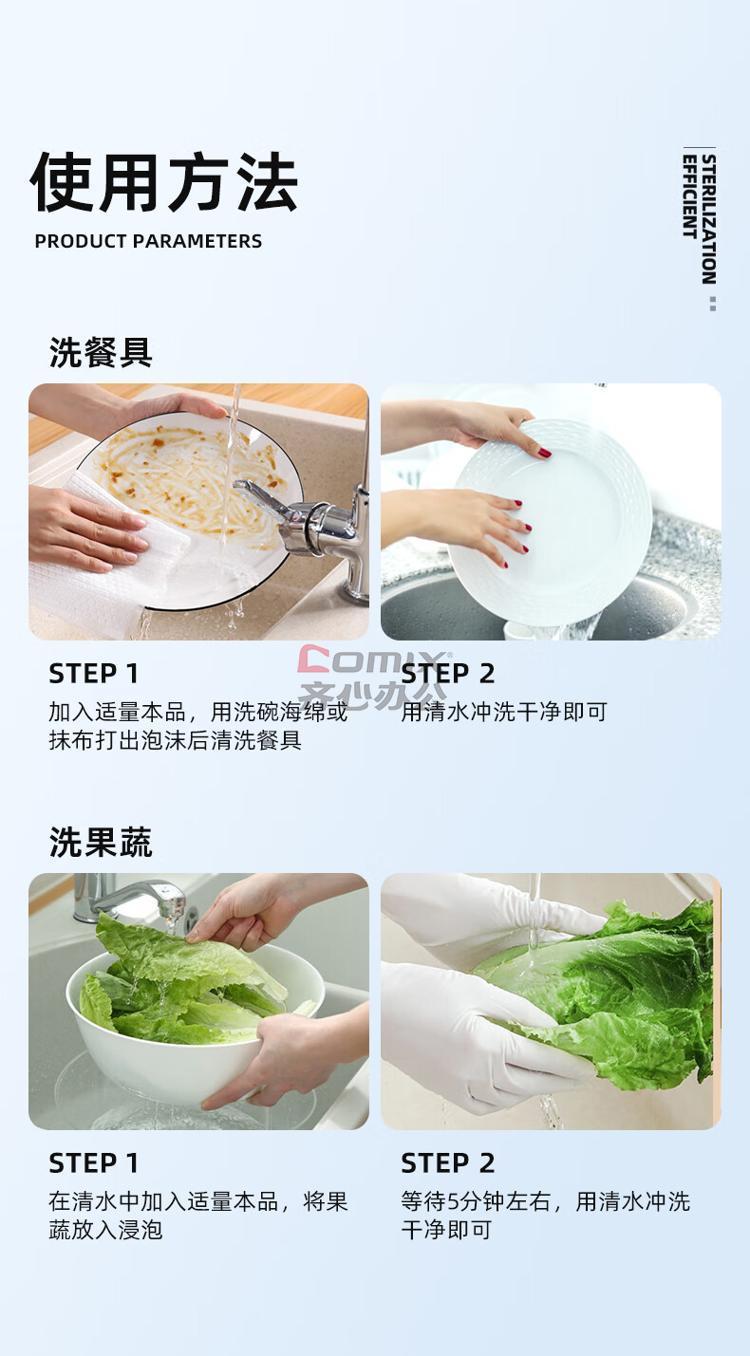 使用方法

PRODUCT PARAMETERS

STERILIZATION EFFICIENT

洗餐具

STEP 1

加入适量本品，用洗碗海绵或抹布打出泡沫后清洗餐具

Comix
齐心办公

STEP 2

用清水冲洗干净即可

洗果蔬

STEP 1

在清水中加入适量本品，将果蔬放入浸泡

STEP 2

等待5分钟左右，用清水冲洗干净即可