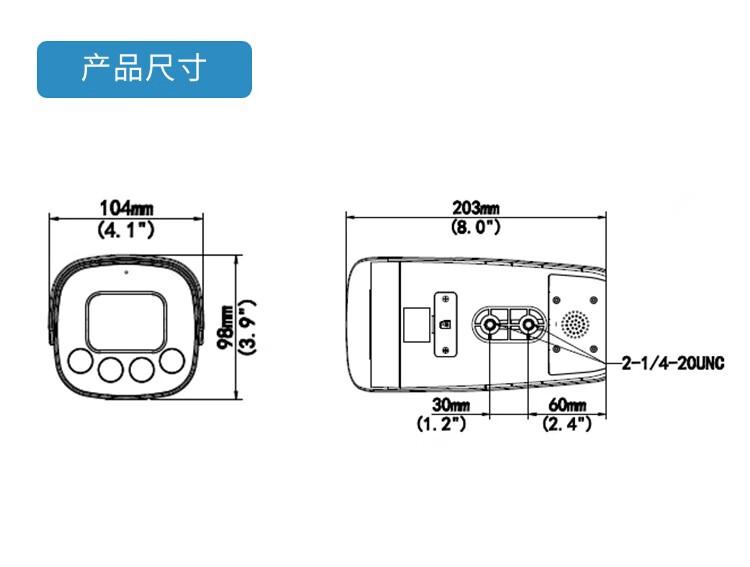 产品尺寸

104mm
(4.1")

98mm
(3.9")

203mm
(8.0")

2-1/4-20UNC

30mm
(1.2")

60mm
(2.4")