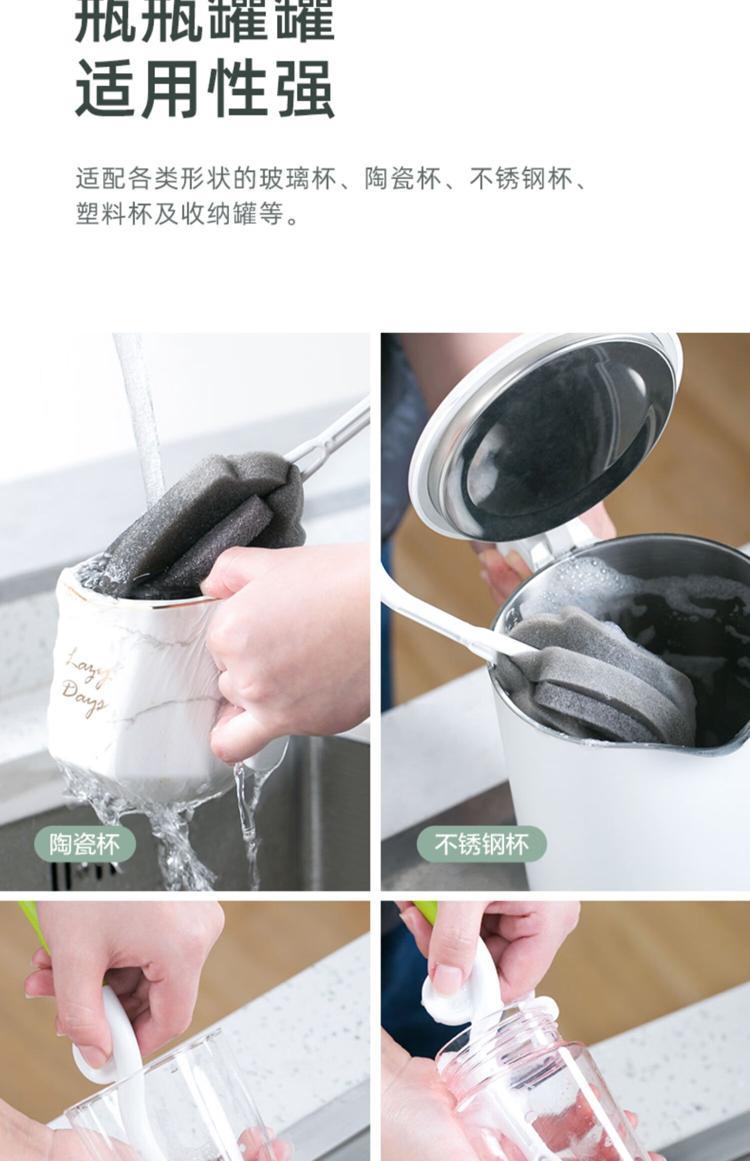 瓶瓶罐罐
适用性强

适配各类形状的玻璃杯、陶瓷杯、不锈钢杯、塑料杯及收纳罐等。

Lazy Days

陶瓷杯

不锈钢杯