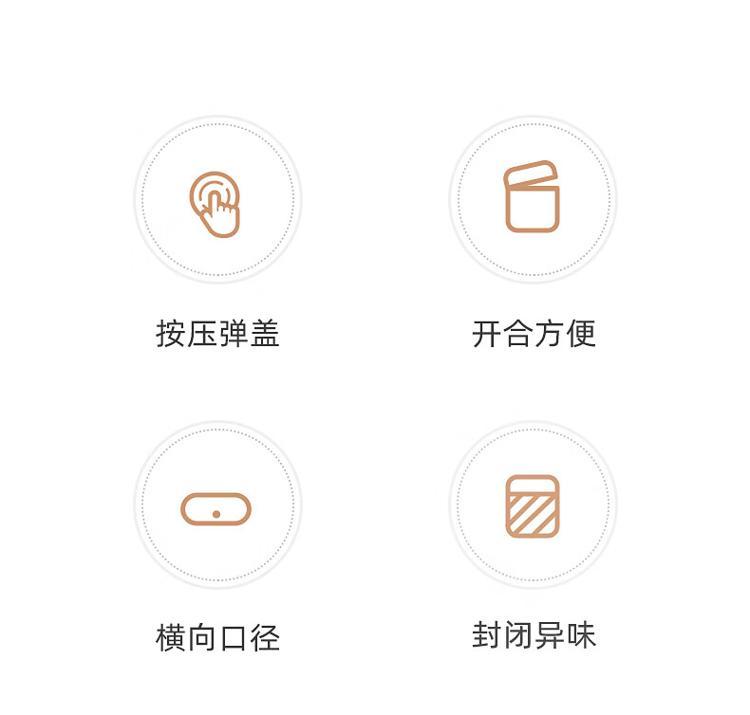 按压弹盖

开合方便

横向口径

封闭异味