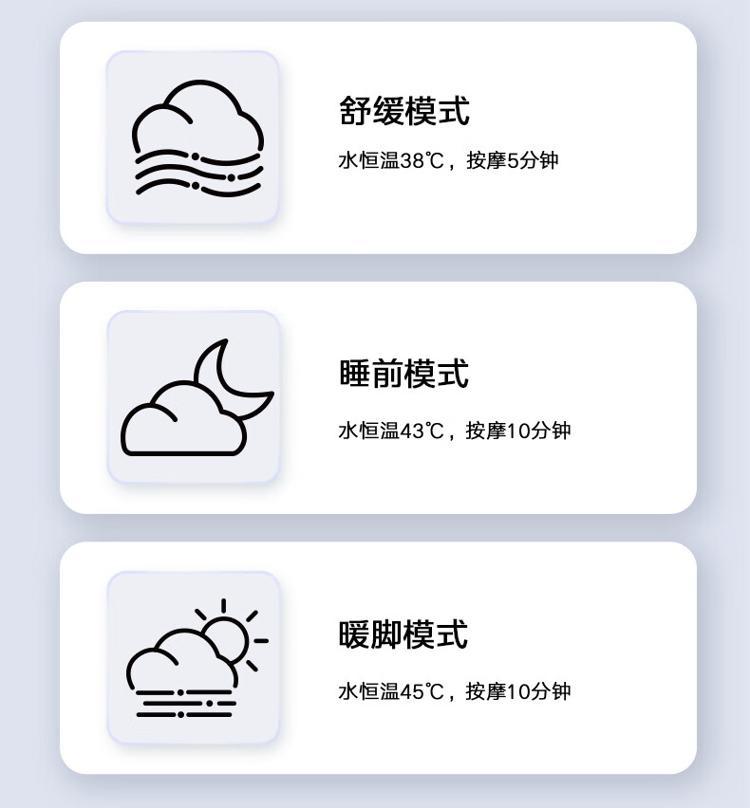 舒缓模式

水恒温38℃，按摩5分钟

睡前模式

水恒温43℃，按摩10分钟

暖脚模式

水恒温45℃，按摩10分钟