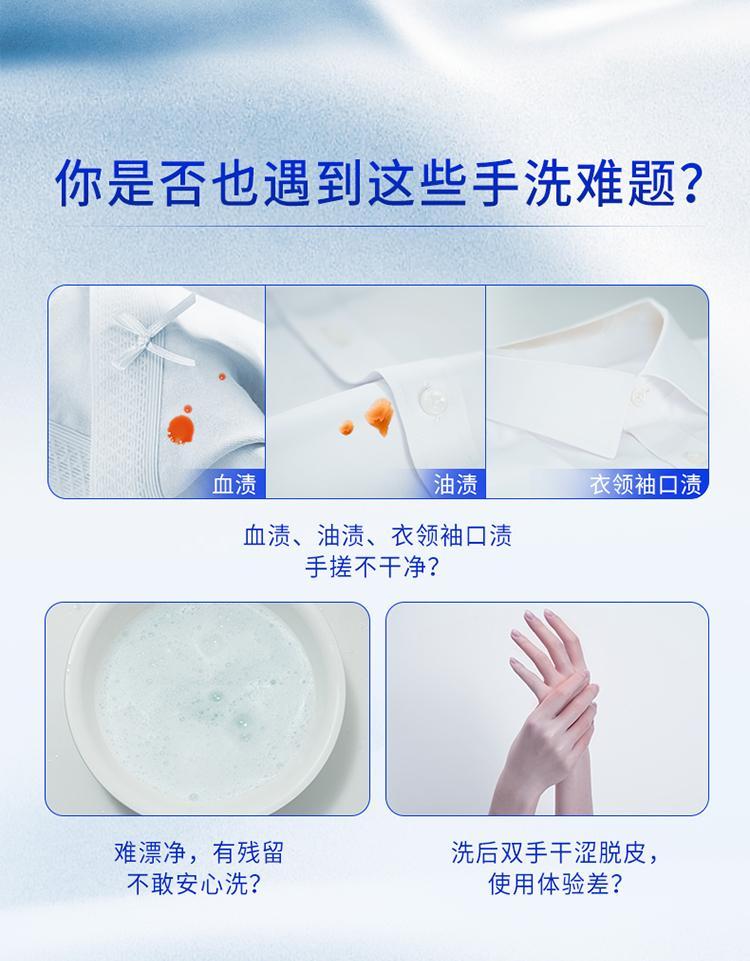 你是否也遇到这些手洗难题？

血渍

油渍

衣领袖口渍

血渍、油渍、衣领袖口渍
手搓不干净？

难漂净，有残留
不敢安心洗？

洗后双手干涩脱皮，
使用体验差？