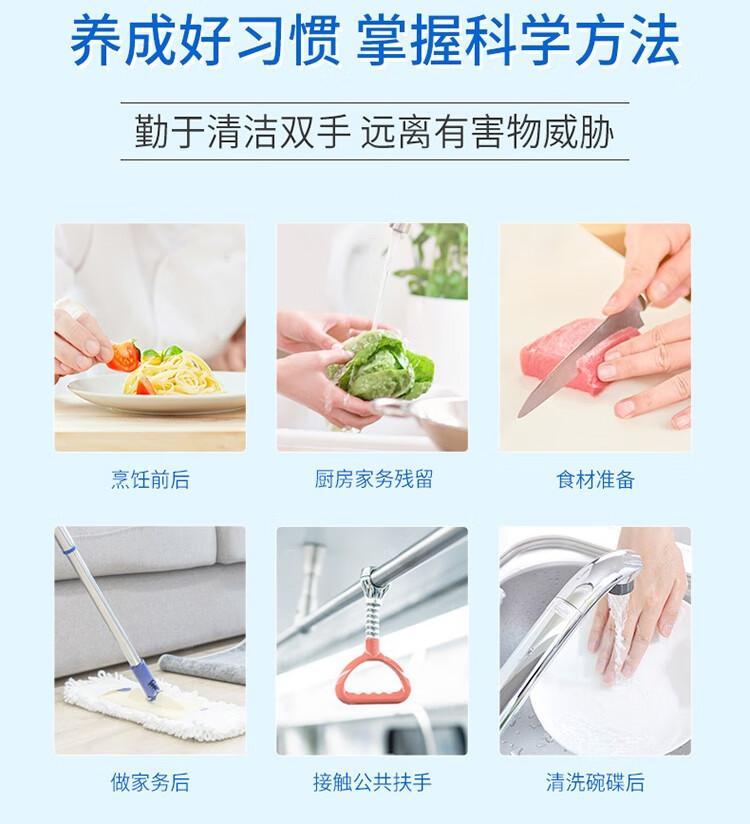 养成好习惯 掌握科学方法

勤于清洁双手 远离有害物威胁

烹饪前后

厨房家务残留

食材准备

做家务后

接触公共扶手

清洗碗碟后