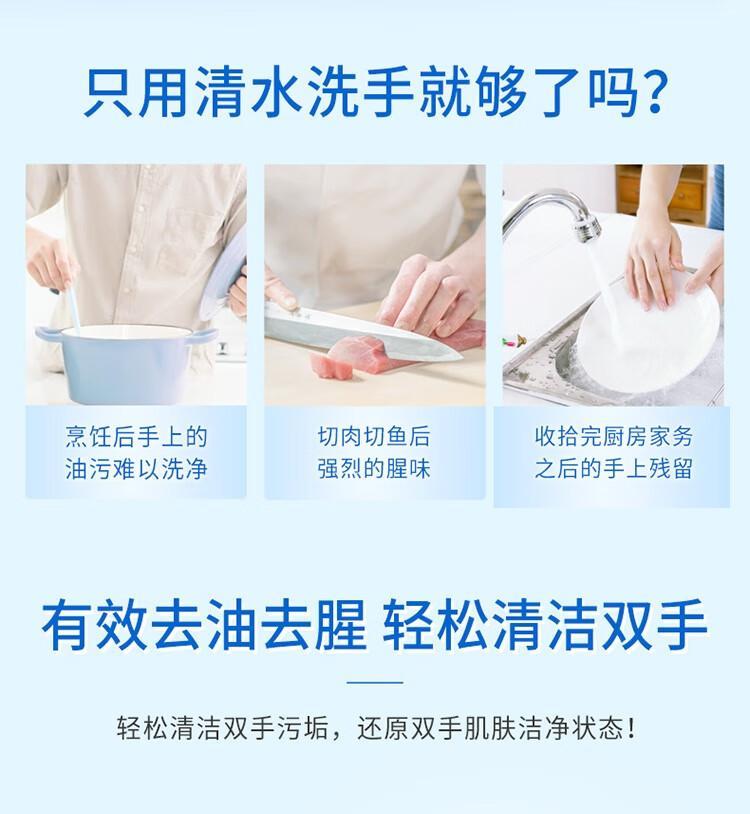 只用清水洗手就够了吗?

烹饪后手上的油污难以洗净

切肉切鱼后强烈的腥味

收拾完厨房家务之后的手上残留

有效去油去腥 轻松清洁双手

轻松清洁双手污垢，还原双手肌肤洁净状态!