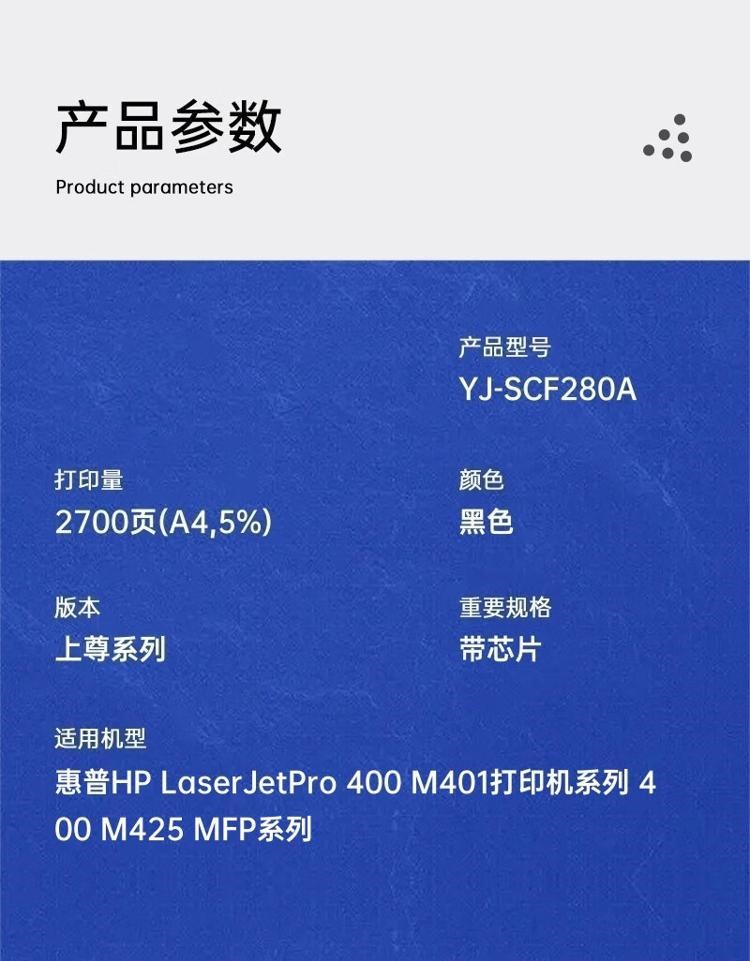 产品参数

Product parameters

产品型号
YJ-SCF280A

打印量
2700页(A4,5%)

颜色
黑色

版本
上尊系列

重要规格
带芯片

适用机型
惠普HP LaserJetPro 400 M401打印机系列 400 M425 MFP系列