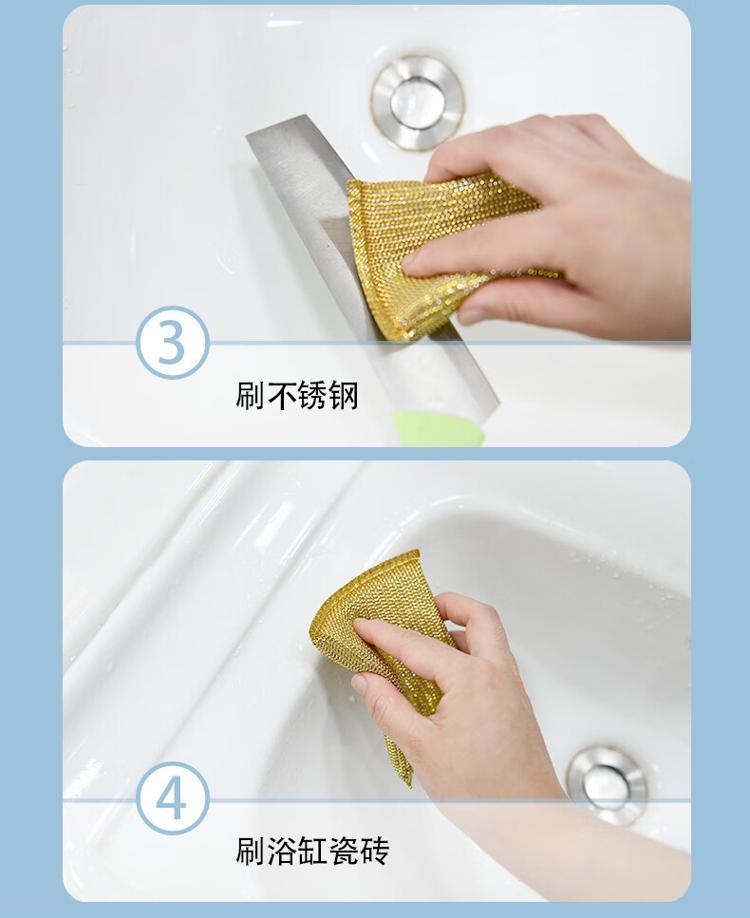 3
刷不锈钢

4
刷浴缸瓷砖