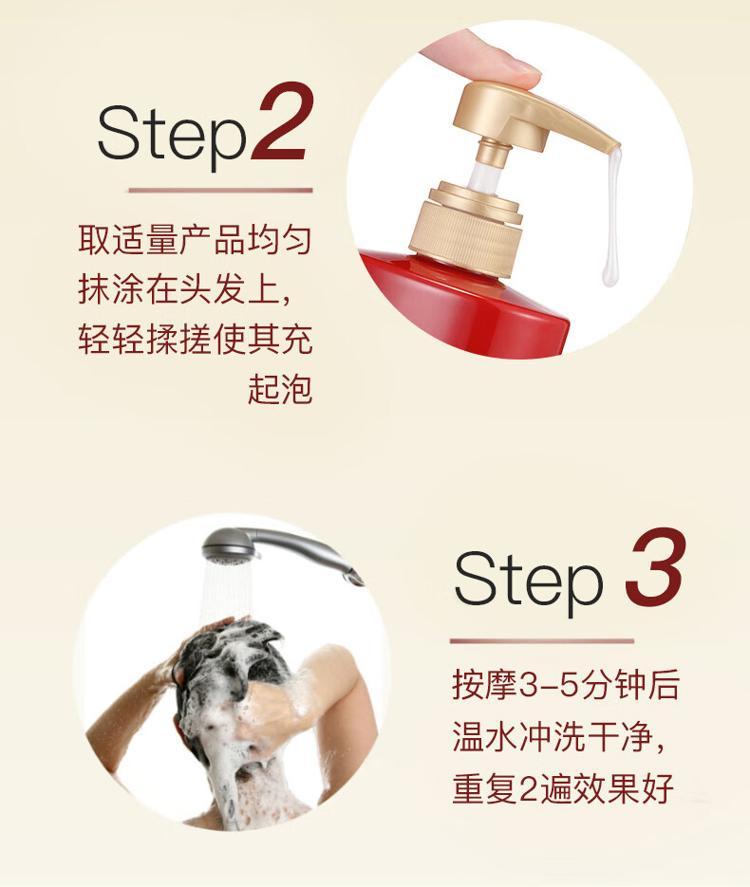 Step2

取适量产品均匀抹涂在头发上，轻轻揉搓使其充起泡

Step 3

按摩3-5分钟后温水冲洗干净，重复2遍效果好