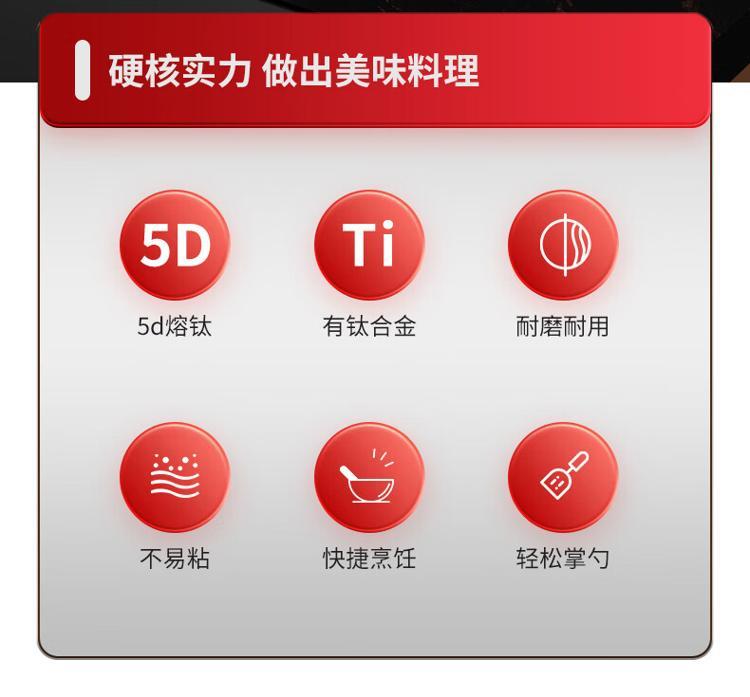 硬核实力 做出美味料理

5D
5d熔钛

Ti
有钛合金

耐磨耐用

不易粘

快捷烹饪

轻松掌勺