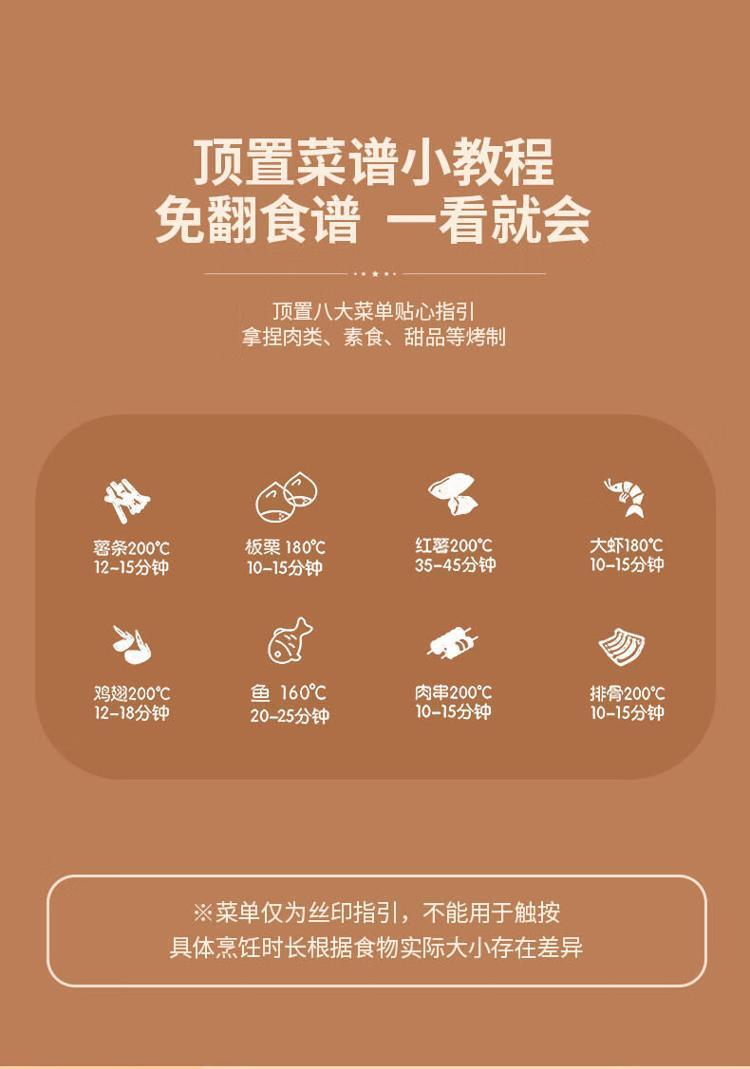 顶置菜谱小教程
免翻食谱 一看就会

顶置八大菜单贴心指引
拿捏肉类、素食、甜品等烤制

薯条200℃
12-15分钟

板栗 180℃
10-15分钟

红薯200℃
35-45分钟

大虾180℃
10-15分钟

鸡翅200℃
12-18分钟

鱼 160℃
20-25分钟

肉串200℃
10-15分钟

排骨200℃
10-15分钟

※菜单仅为丝印指引，不能用于触按
具体烹饪时长根据食物实际大小存在差异