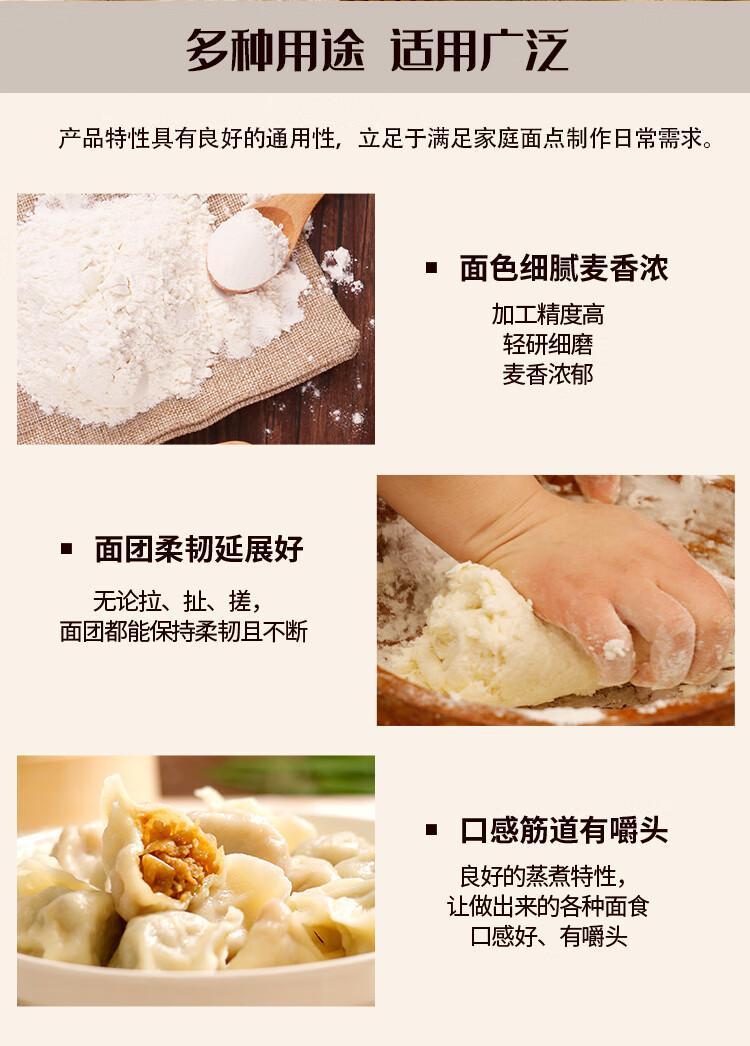 多种用途 适用广泛

产品特性具有良好的通用性，立足于满足家庭面点制作日常需求。

▪ 面色细腻麦香浓

加工精度高
轻研细磨
麦香浓郁

▪ 面团柔韧延展好

无论拉、扯、搓，
面团都能保持柔韧且不断

▪ 口感筋道有嚼头

良好的蒸煮特性，
让做出来的各种面食
口感好、有嚼头