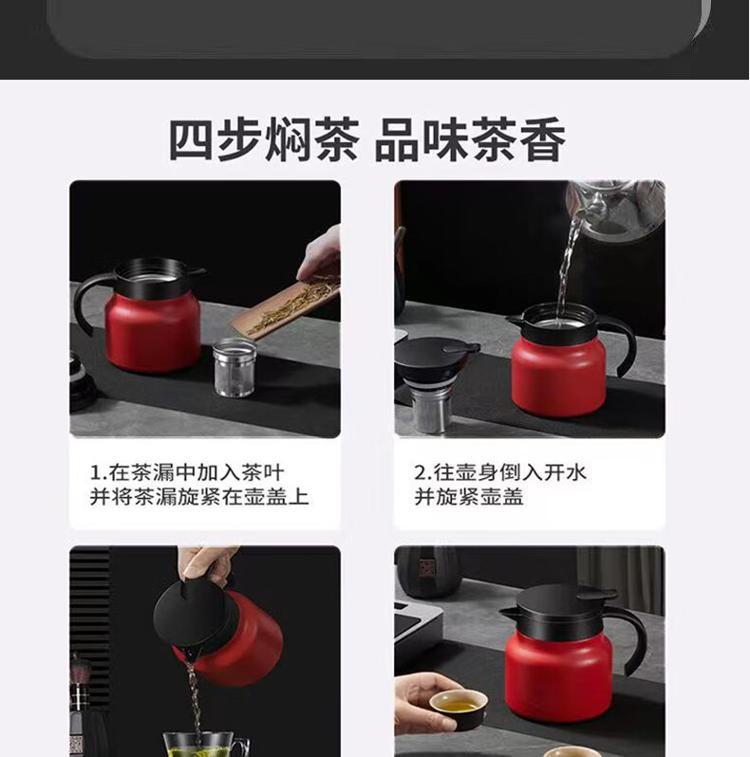 四步焖茶 品味茶香

1.在茶漏中加入茶叶
并将茶漏旋紧在壶盖上

2.往壶身倒入开水
并旋紧壶盖