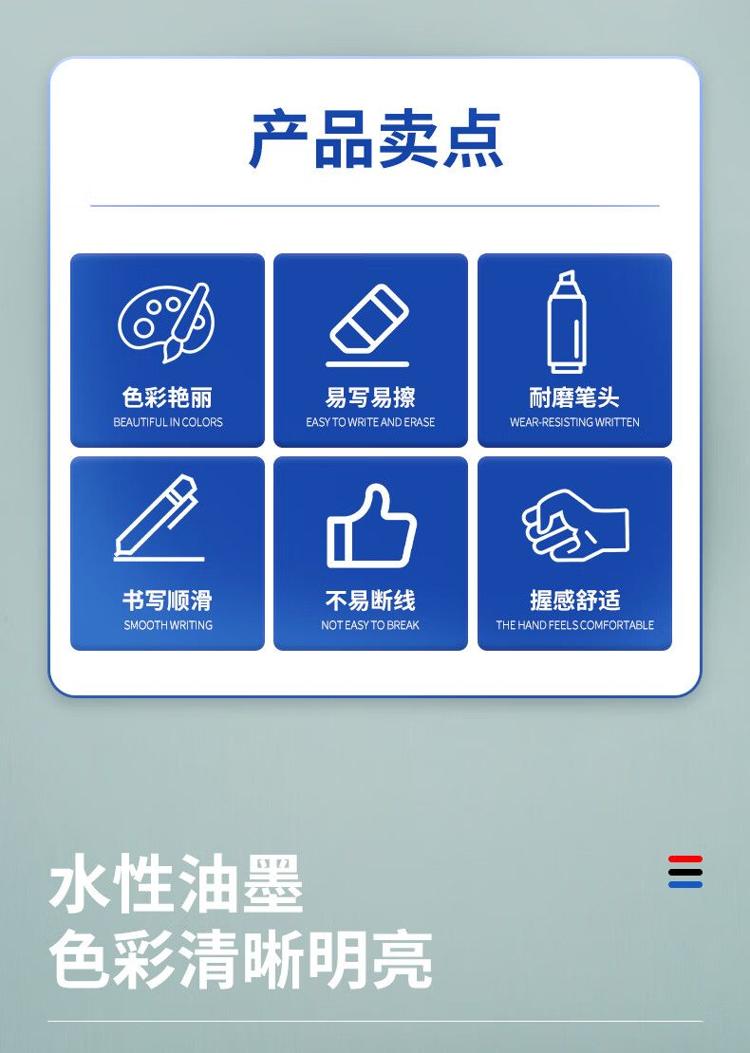 产品卖点

色彩艳丽
BEAUTIFUL IN COLORS

易写易擦
EASY TO WRITE AND ERASE

耐磨笔头
WEAR-RESISTING WRITTEN

书写顺滑
SMOOTH WRITING

不易断线
NOT EASY TO BREAK

握感舒适
THE HAND FEELS COMFORTABLE

水性油墨
色彩清晰明亮