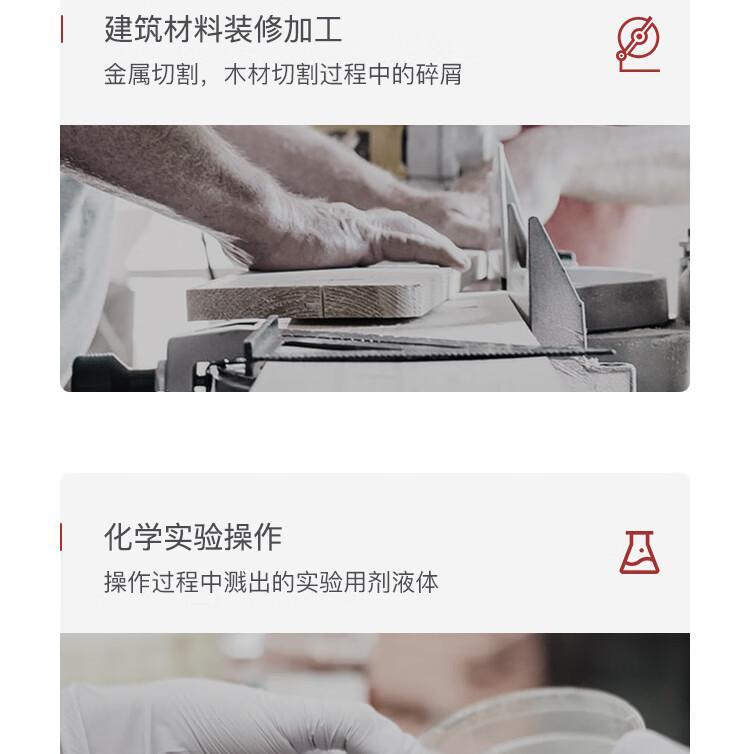 建筑材料装修加工

金属切割，木材切割过程中的碎屑

化学实验操作

操作过程中溅出的实验用剂液体