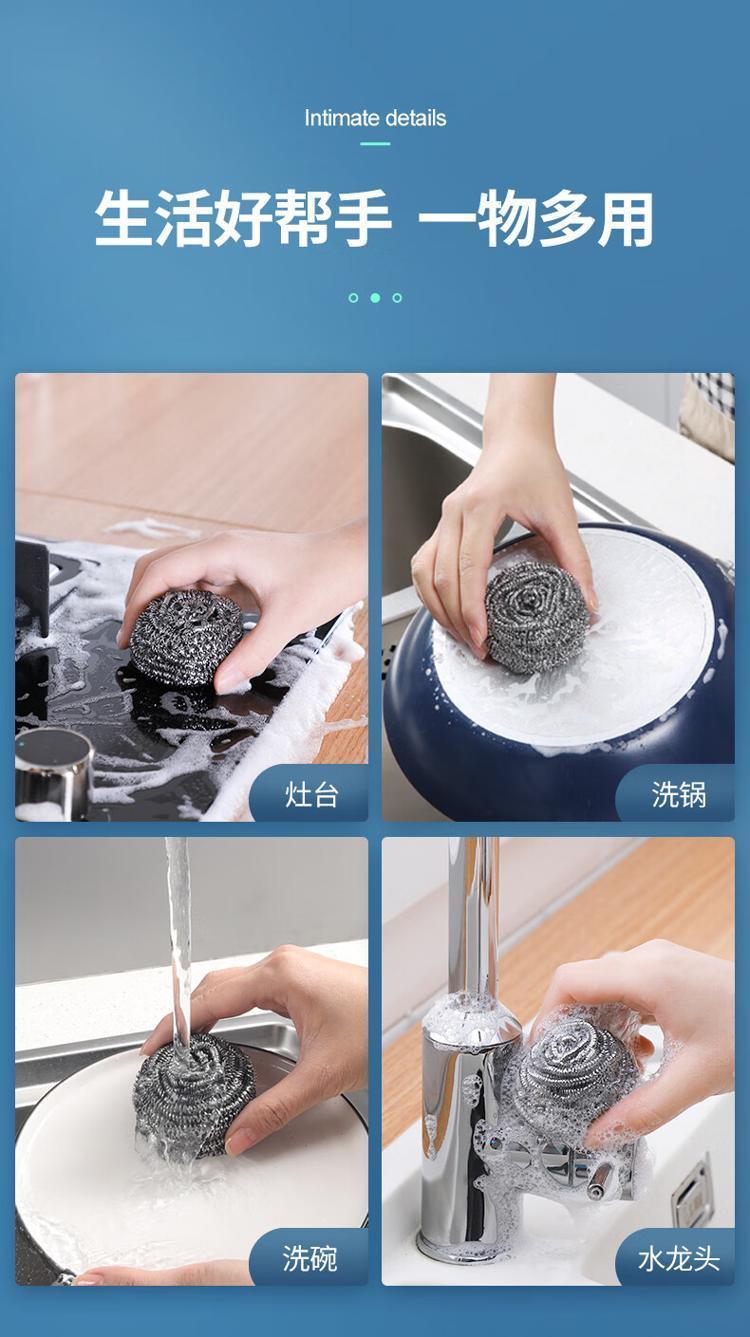 Intimate details

生活好帮手 一物多用

灶台

洗锅

洗碗

水龙头