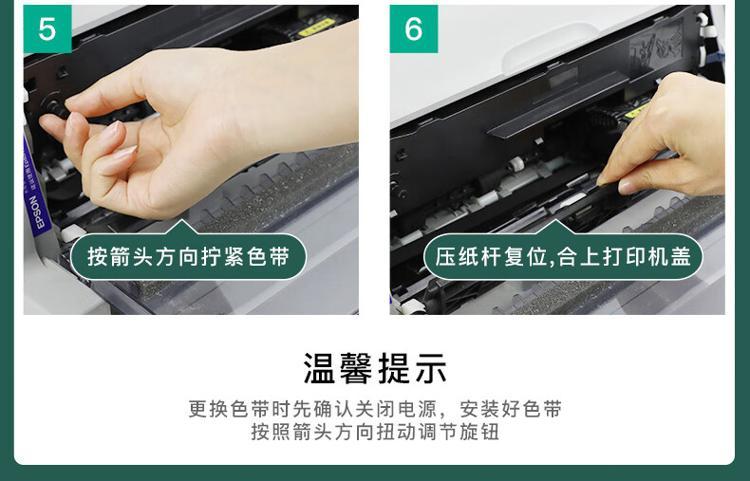 5

EPSON

按箭头方向拧紧色带

6

压纸杆复位,合上打印机盖

温馨提示

更换色带时先确认关闭电源，安装好色带
按照箭头方向扭动调节旋钮