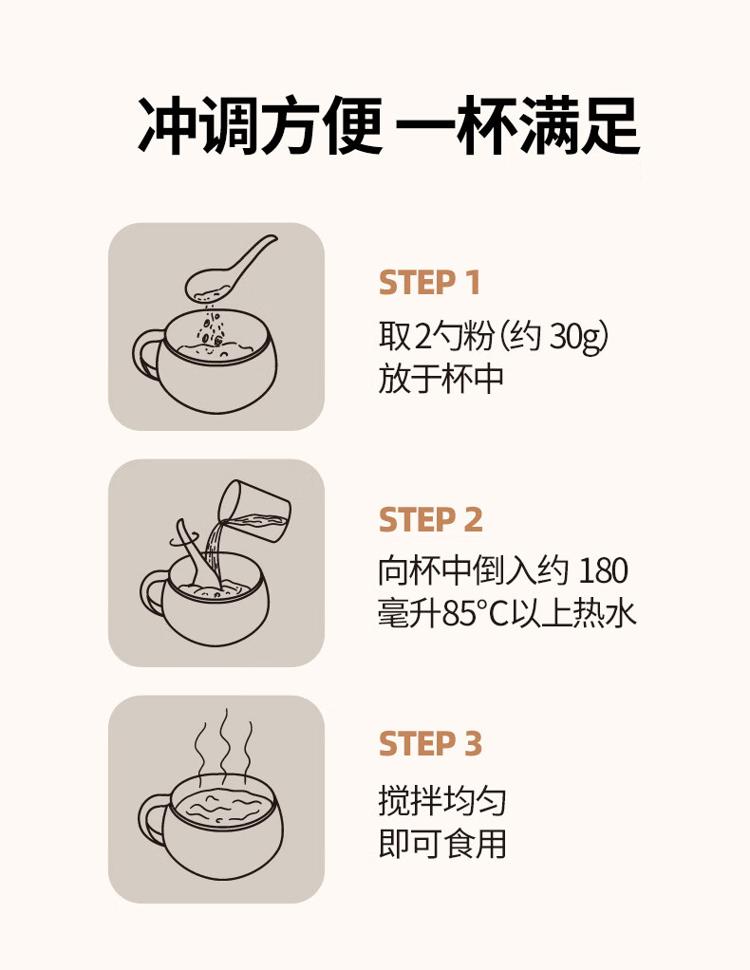 冲调方便 一杯满足

STEP 1

取2勺粉(约 30g)
放于杯中

STEP 2

向杯中倒入约 180
毫升85°C以上热水

STEP 3

搅拌均匀
即可食用