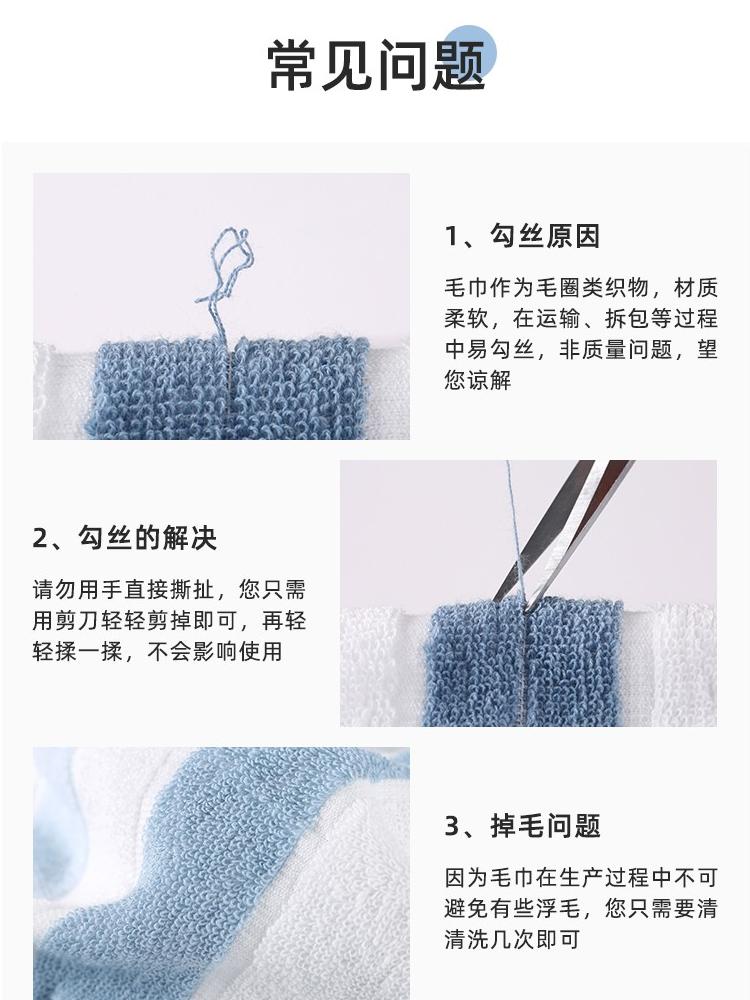 常见问题

1、勾丝原因

毛巾作为毛圈类织物，材质柔软，在运输、拆包等过程中易勾丝，非质量问题，望您谅解

2、勾丝的解决

请勿用手直接撕扯，您只需用剪刀轻轻剪掉即可，再轻轻揉一揉，不会影响使用

3、掉毛问题

因为毛巾在生产过程中不可避免有些浮毛，您只需要清清洗几次即可