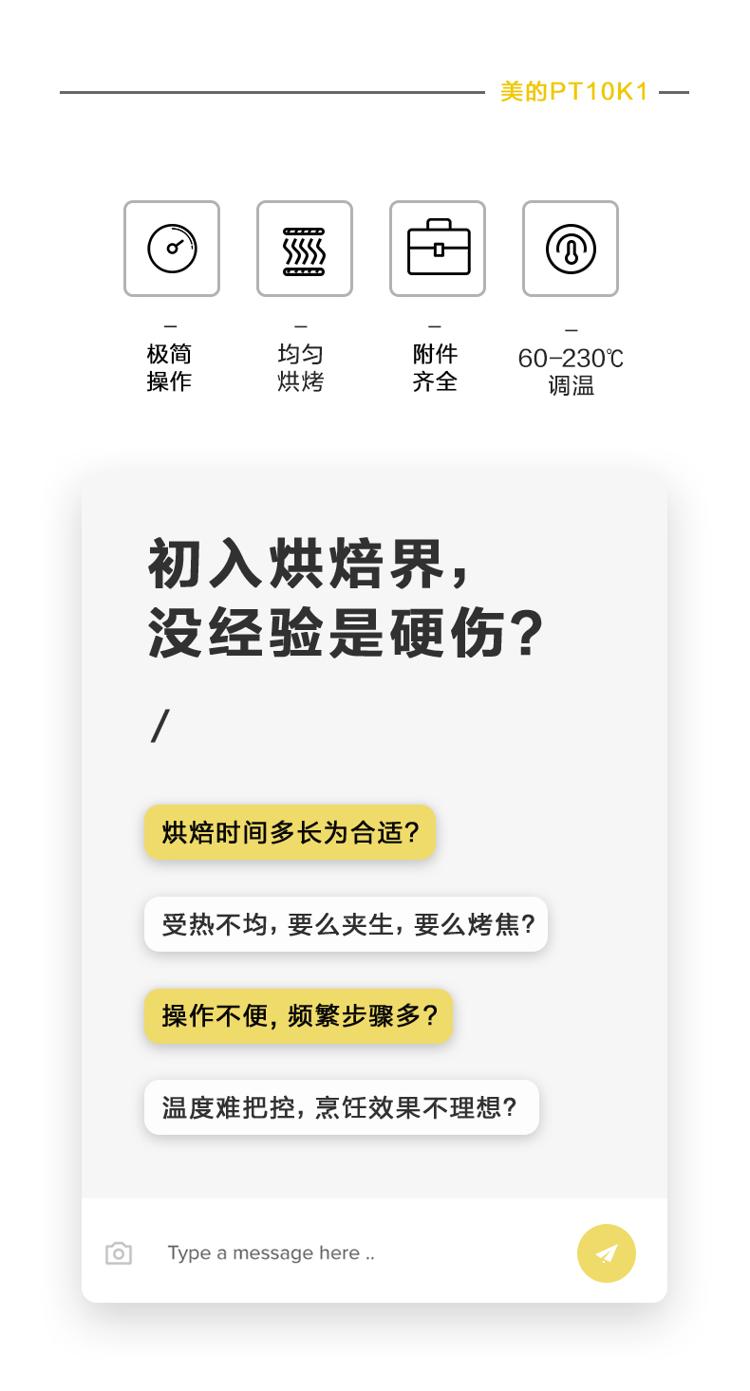 美的PT10K1

-
极简
操作

-
均匀
烘烤

-
附件
齐全

-
60-230℃
调温

初入烘焙界，
没经验是硬伤？

/

烘焙时间多长为合适？

受热不均，要么夹生，要么烤焦？

操作不便，频繁步骤多？

温度难把控，烹饪效果不理想？

Type a message here ..