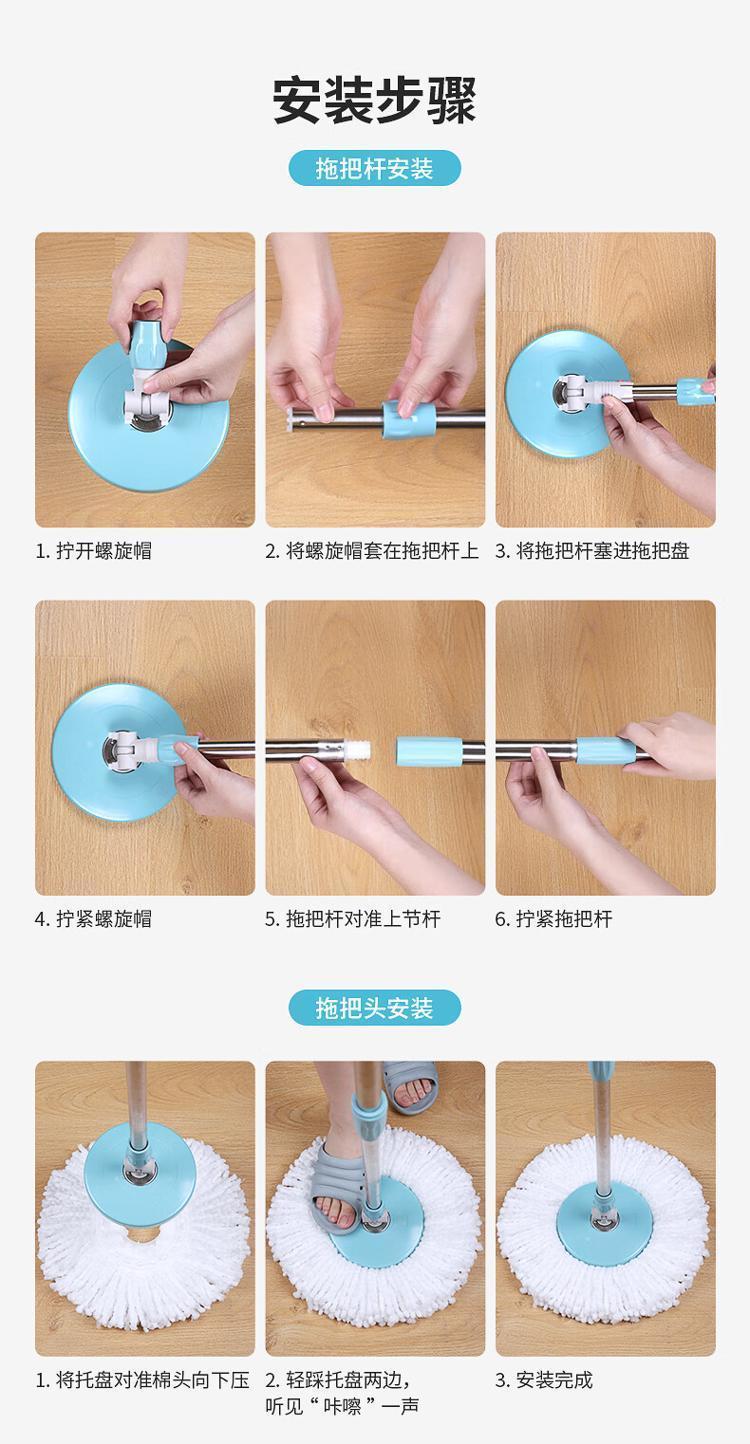 安装步骤

拖把杆安装

1. 拧开螺旋帽

2. 将螺旋帽套在拖把杆上

3. 将拖把杆塞进拖把盘

4. 拧紧螺旋帽

5. 拖把杆对准上节杆

6. 拧紧拖把杆

拖把头安装

1. 将托盘对准棉头向下压

2. 轻踩托盘两边，听见“咔嚓”一声

3. 安装完成