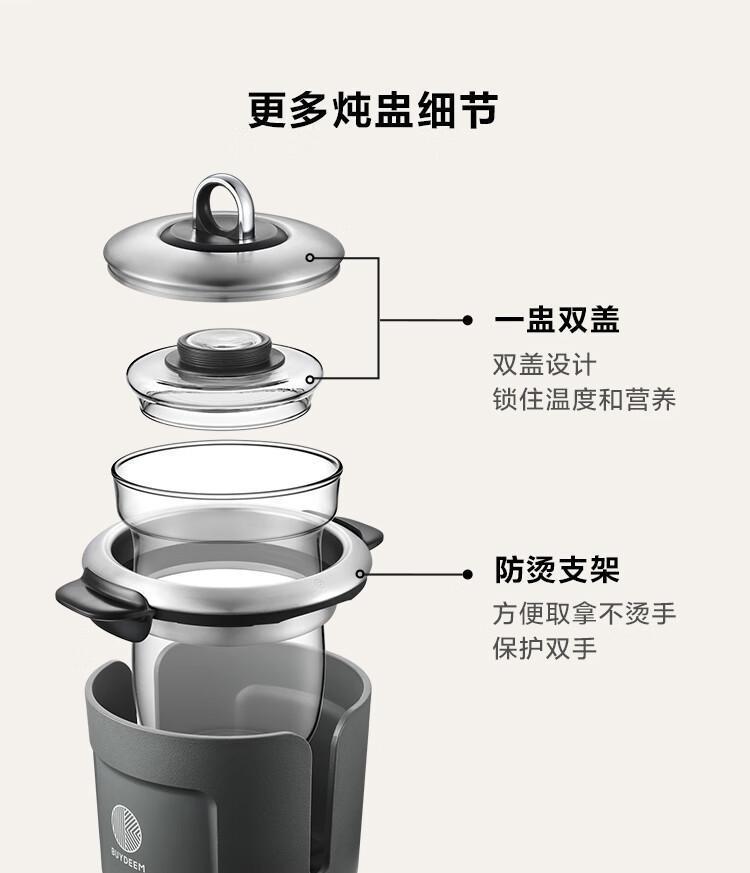 更多炖盅细节

一盅双盖
双盖设计
锁住温度和营养

防烫支架
方便取拿不烫手
保护双手

BUYDEEM