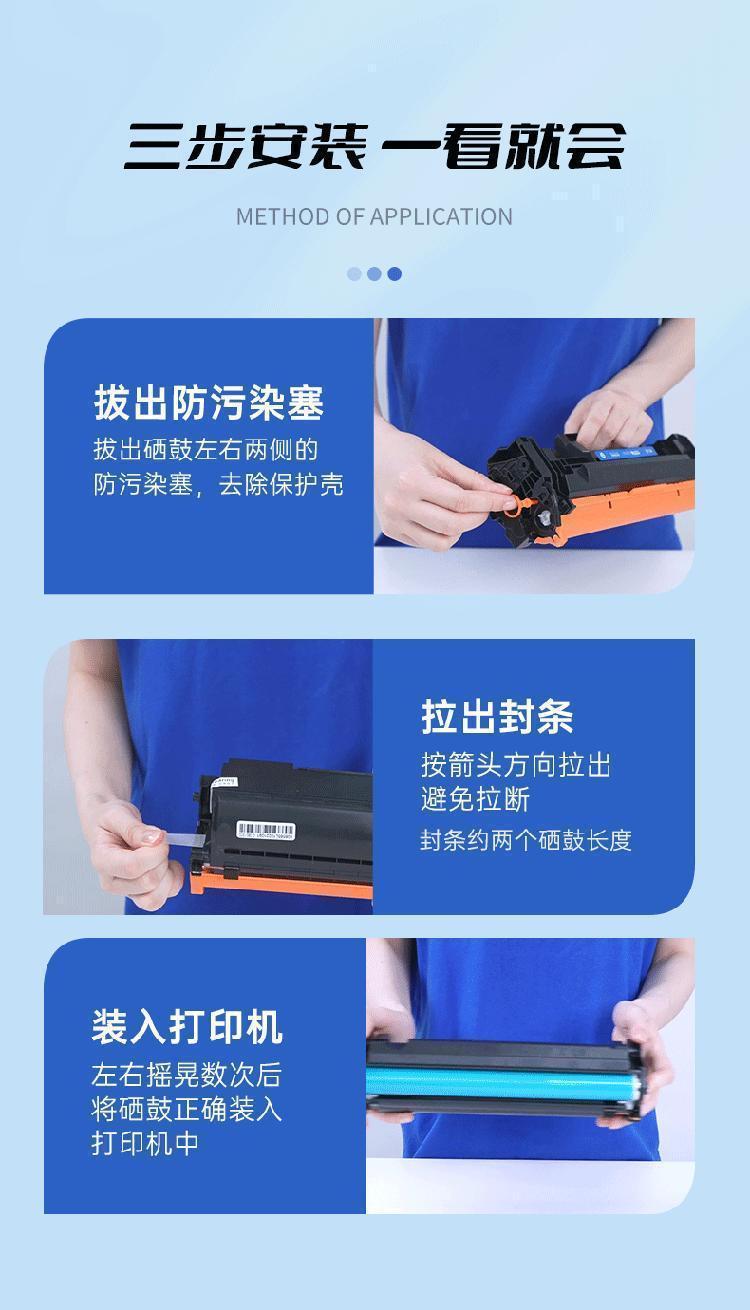 三步安装 一看就会

METHOD OF APPLICATION

拔出防污染塞

拔出硒鼓左右两侧的防污染塞，去除保护壳

拉出封条

按箭头方向拉出避免拉断

封条约两个硒鼓长度

装入打印机

左右摇晃数次后将硒鼓正确装入打印机中